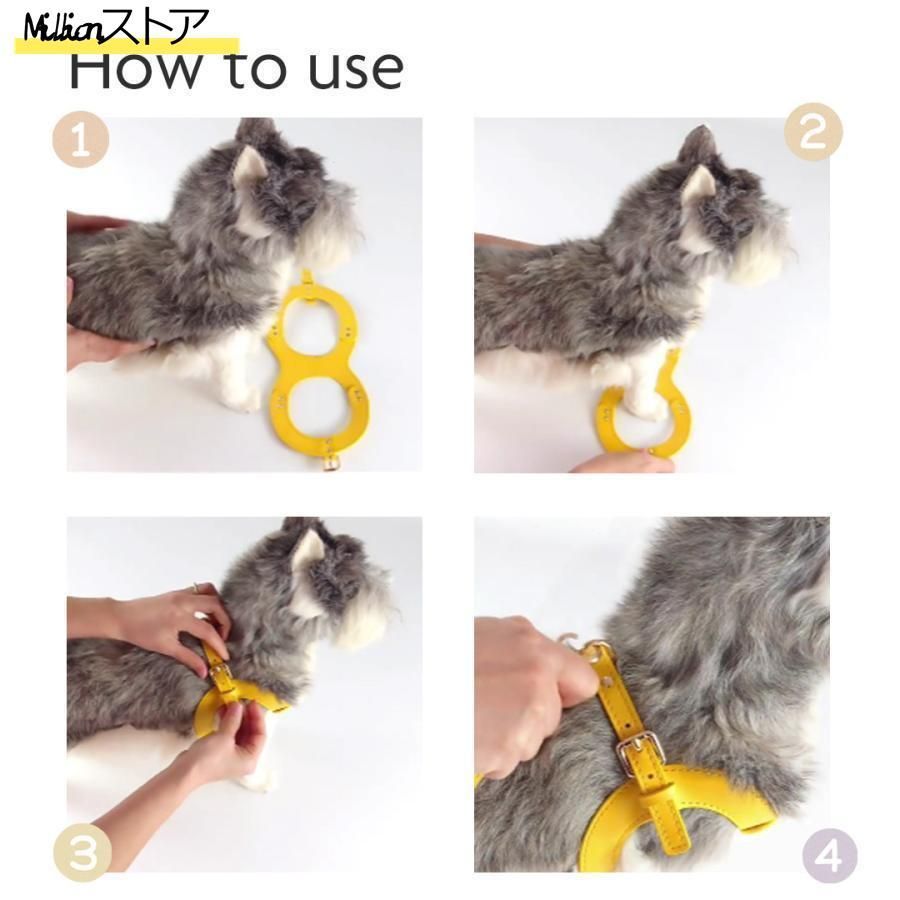 Millionストア
How to use

1

2

3

4