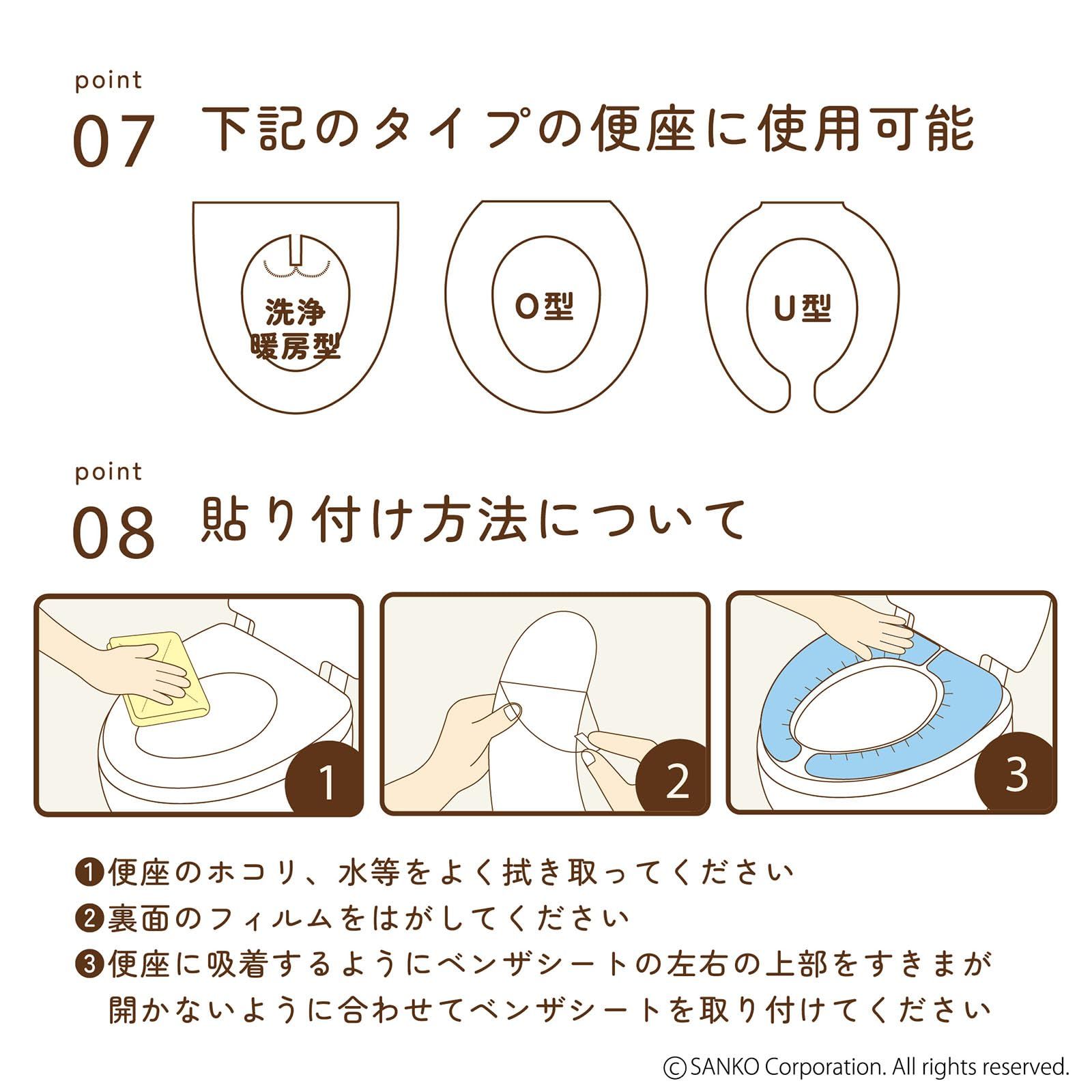 point
07 下記のタイプの便座に使用可能

洗浄暖房型

O型

U型

point
08 貼り付け方法について

1

2

3

❶便座のホコリ、水等をよく拭き取ってください
❷裏面のフィルムをはがしてください
❸便座に吸着するようにベンザシートの左右の上部をすきまが開かないように合わせてベンザシートを取り付けてください

© SANKO Corporation. All rights reserved.