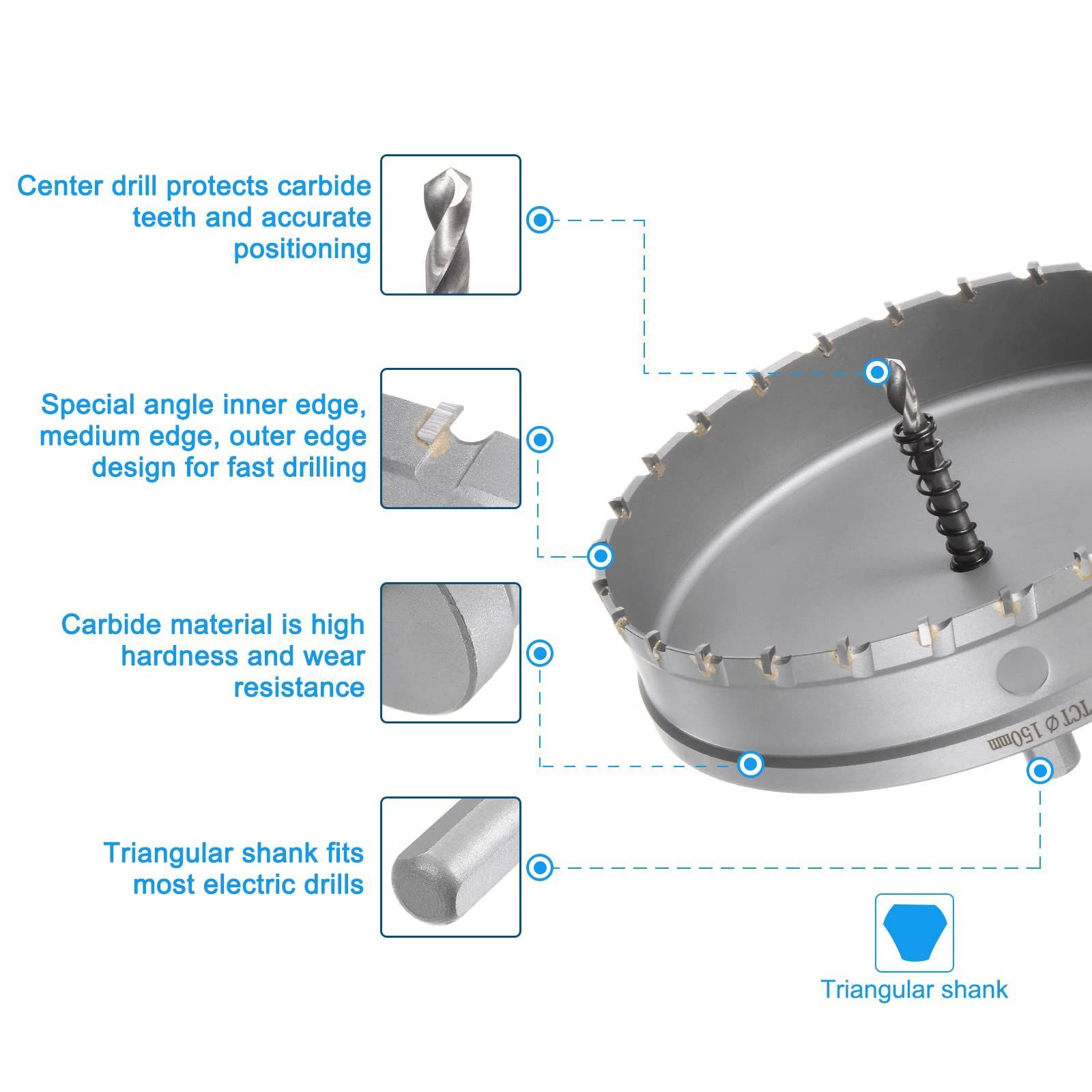 Center drill protects carbide teeth and accurate positioning

Special angle inner edge, medium edge, outer edge design for fast drilling

Carbide material is high hardness and wear resistance

Triangular shank fits most electric drills

TCT Ø 150mm

Triangular shank