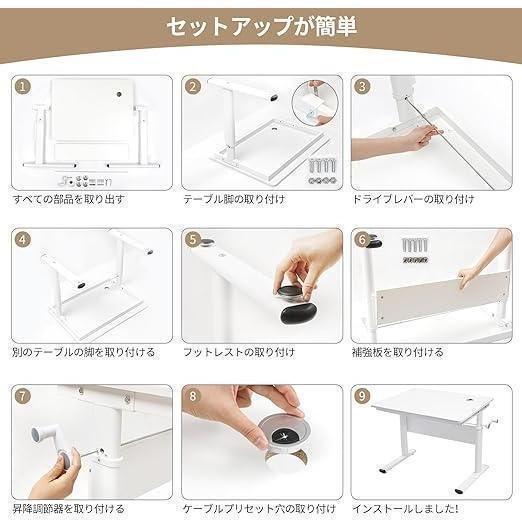 セットアップが簡単

1
すべての部品を取り出す

2
テーブル脚の取り付け

3
ドライブレバーの取り付け

4
別のテーブルの脚を取り付ける

5
フットレストの取り付け

6
補強板を取り付ける

7
昇降調節器を取り付ける

8
ケーブルプリセット穴の取り付け

9
インストールしました!