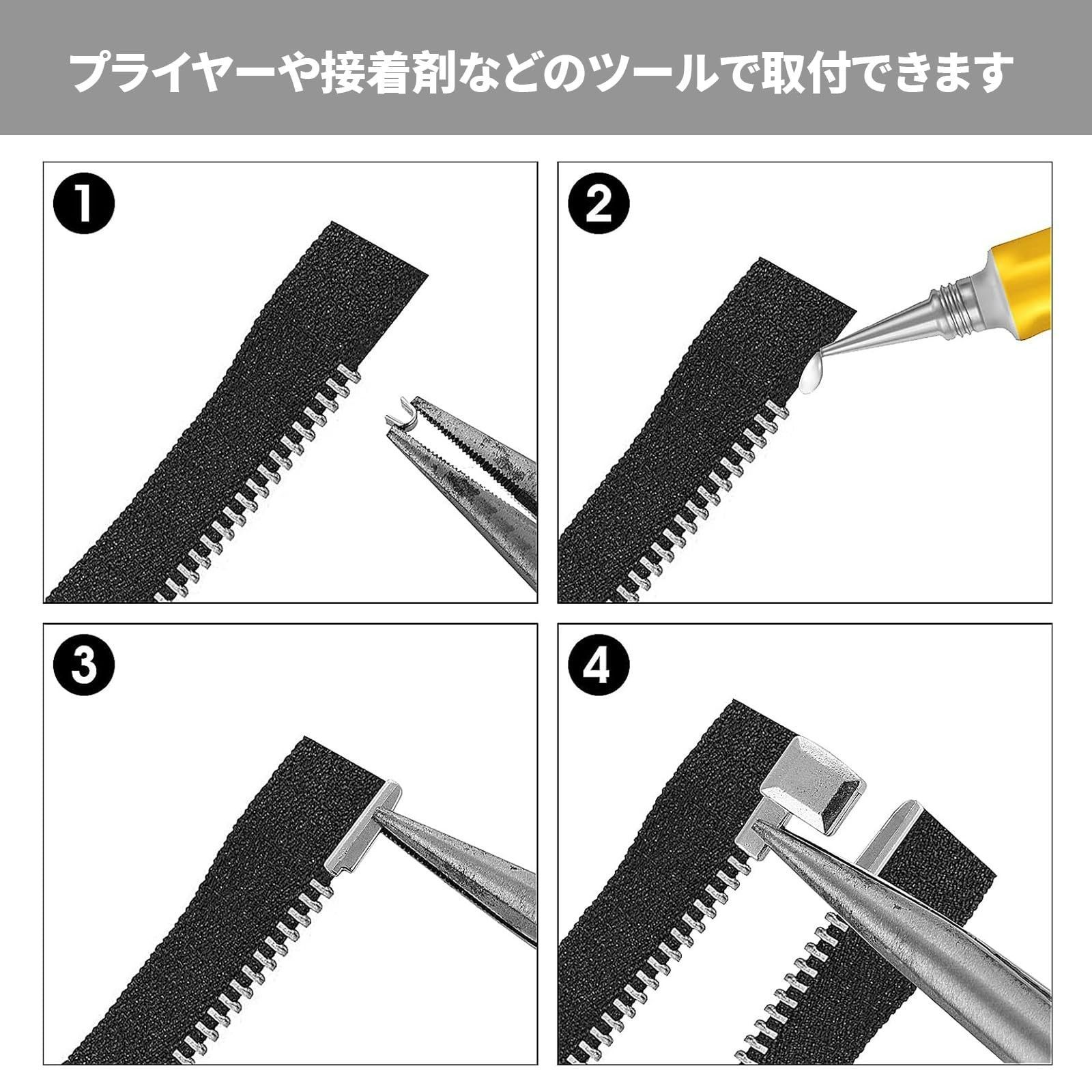 プライヤーや接着剤などのツールで取付できます

1

2

3

4