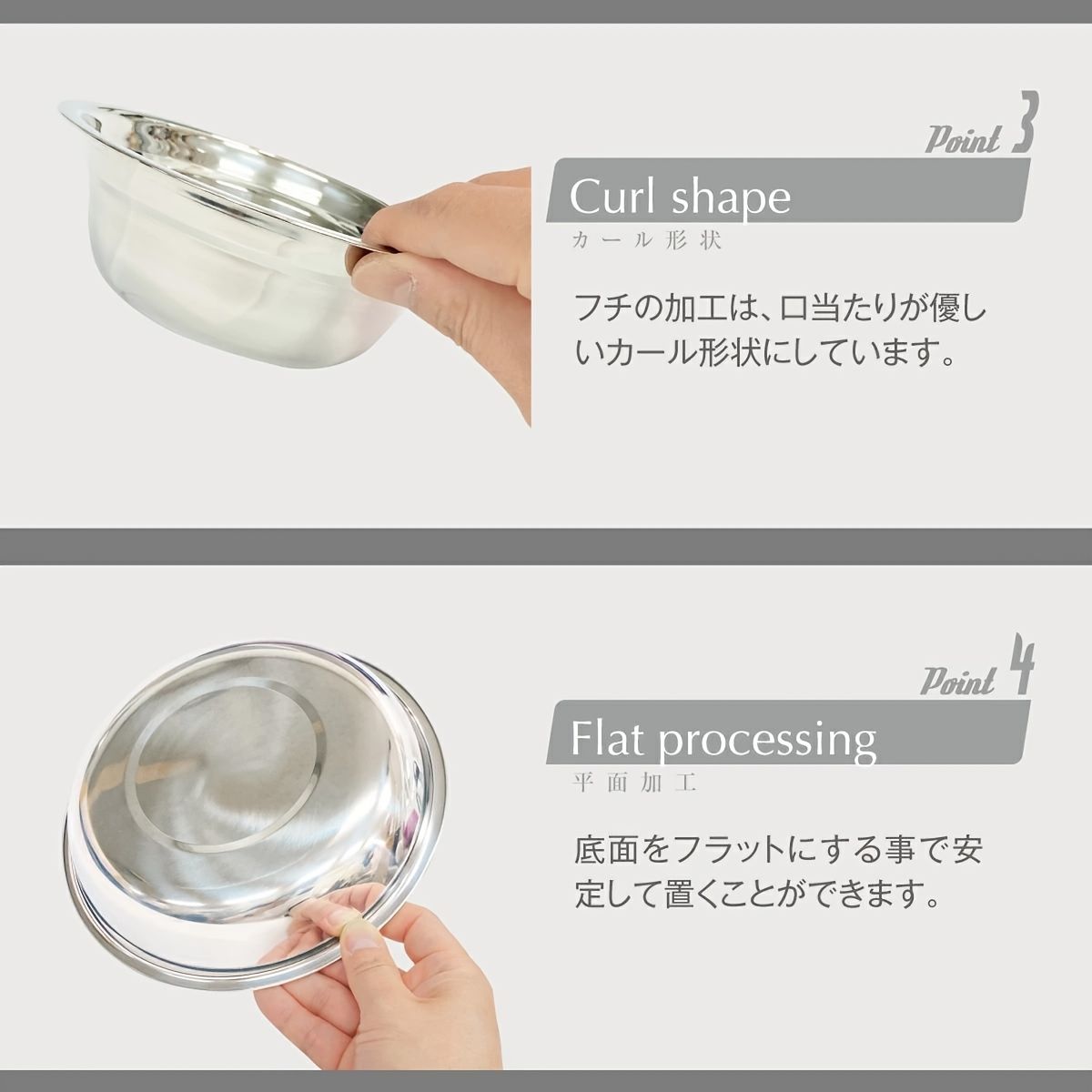 Point 3

Curl shape
カール形状

フチの加工は、口当たりが優しいカール形状にしています。

Point 4

Flat processing
平面加工

底面をフラットにする事で安定して置くことができます。