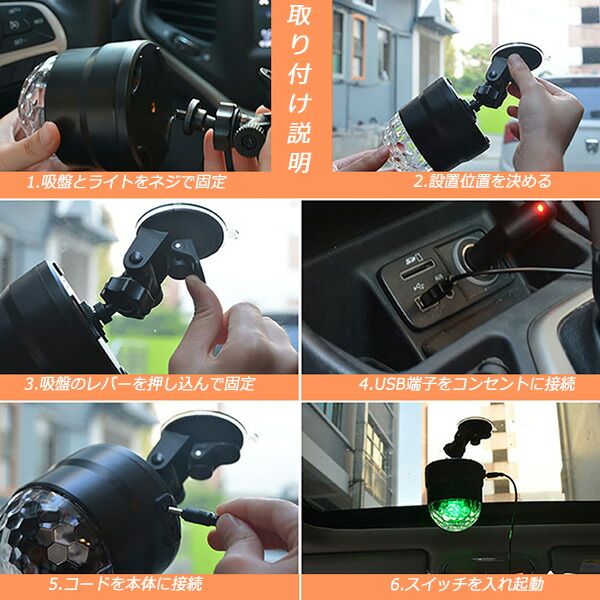 取り付け説明

1.吸盤とライトをネジで固定

2.設置位置を決める

3.吸盤のレバーを押し込んで固定

4.USB端子をコンセントに接続

5.コードを本体に接続

6.スイッチを入れ起動