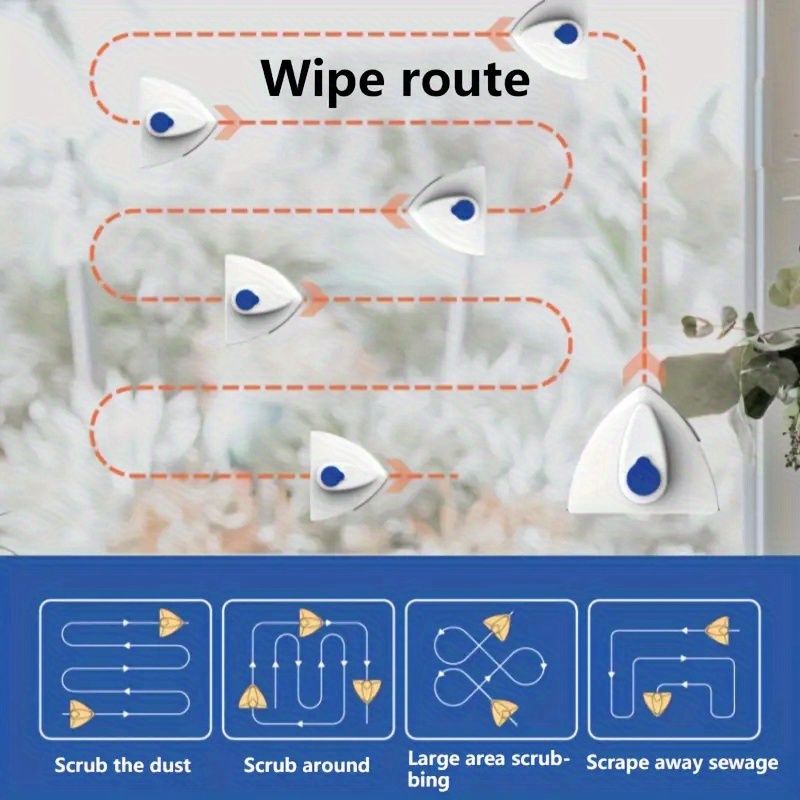 Wipe route

Scrub the dust

Scrub around

Large area scrubbing

Scrape away sewage