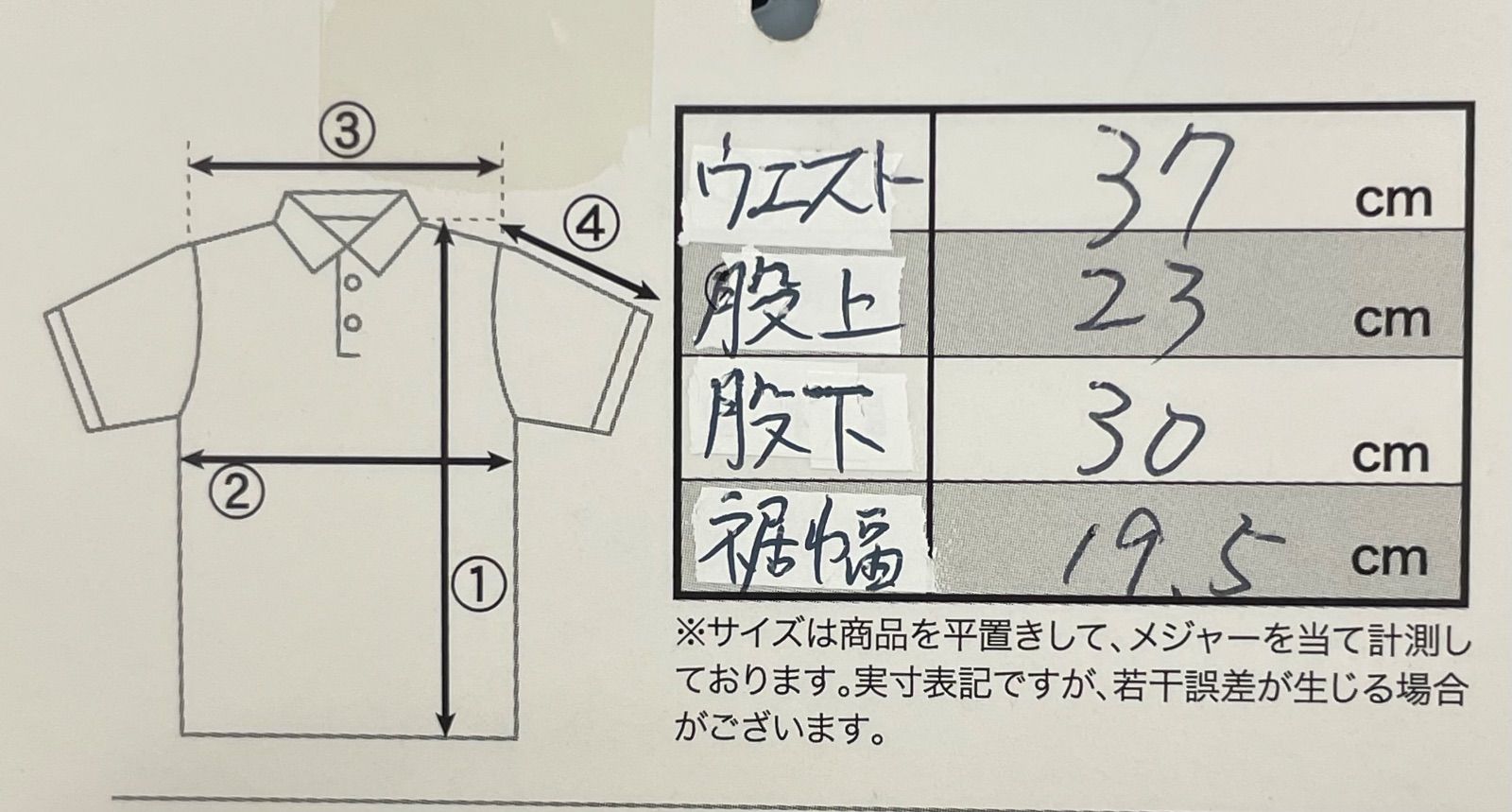 ③

④

②

①

| ウエスト | 37 cm |
|---|---|
| 股上 | 23 cm |
| 股下 | 30 cm |
| 裾幅 | 19.5 cm |

※サイズは商品を平置きして、メジャーを当て計測しております。実寸表記ですが、若干誤差が生じる場合がございます。