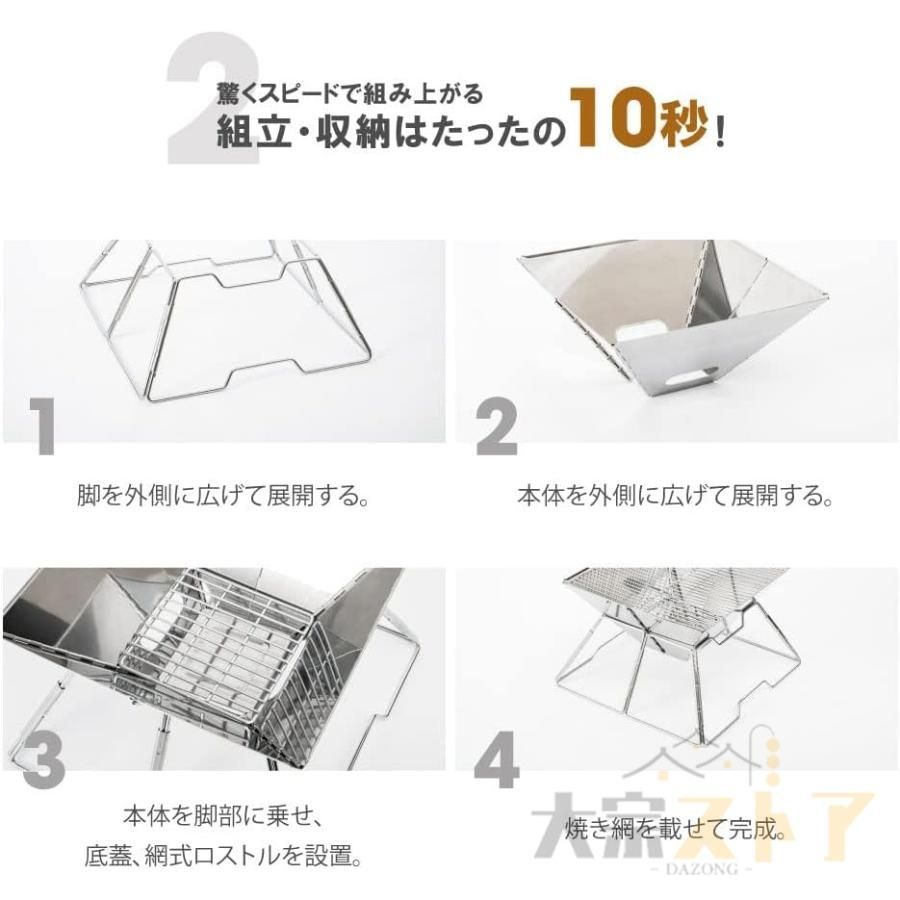 2
驚くスピードで組み上がる
組立・収納はたったの10秒!

1
脚を外側に広げて展開する。

2
本体を外側に広げて展開する。

3
本体を脚部に乗せ、
底蓋、網式ロストルを設置。

4
焼き網を載せて完成。

大宗ストア
- DAZONG -