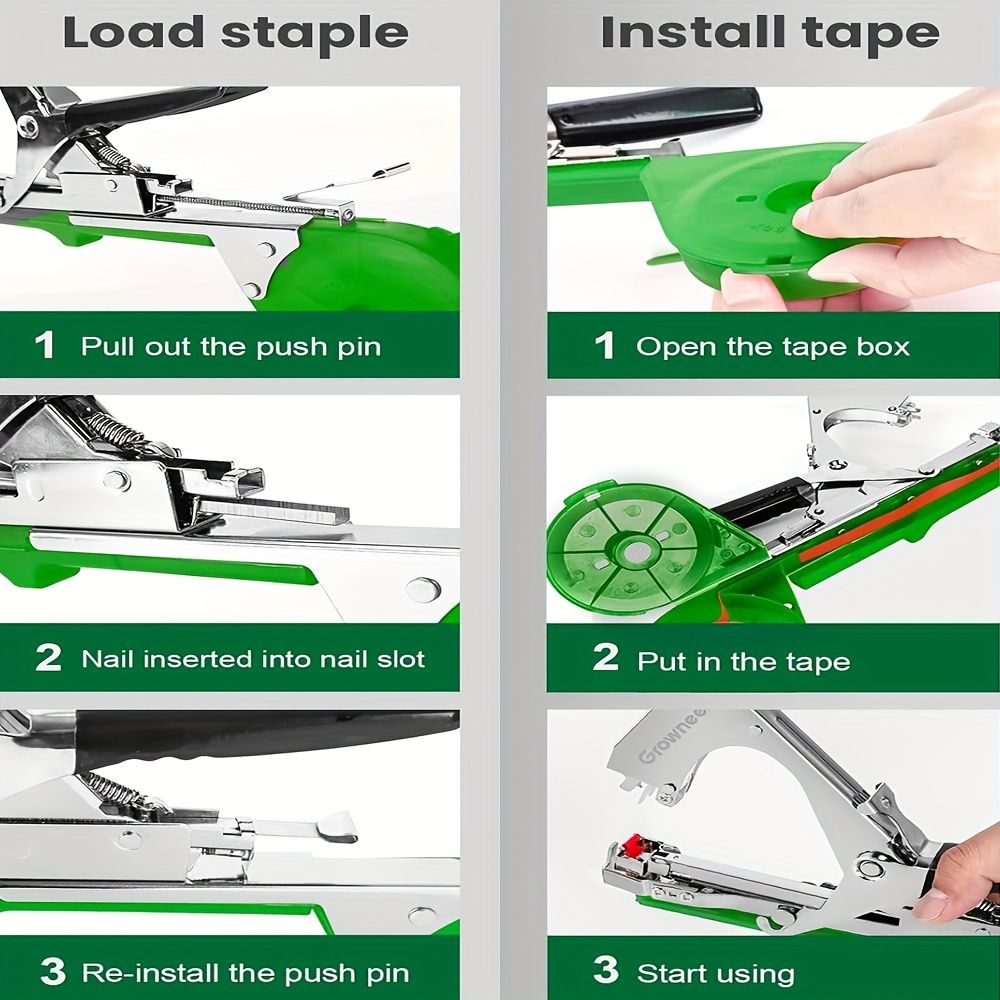 Load staple

1 Pull out the push pin

2 Nail inserted into nail slot

3 Re-install the push pin

Install tape

1 Open the tape box

2 Put in the tape

Growneer

3 Start using