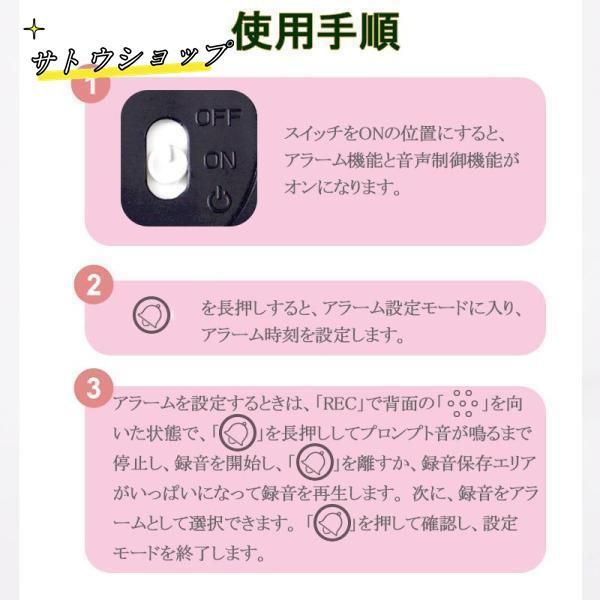 サトウショップ
使用手順

1

OFF
ON

スイッチをONの位置にすると、アラーム機能と音声制御機能がオンになります。

2

を長押しすると、アラーム設定モードに入り、アラーム時刻を設定します。

3

アラームを設定するときは、「REC」で背面の「」を向いた状態で、「」を長押ししてプロンプト音が鳴るまで停止し、録音を開始し、「」を離すか、録音保存エリアがいっぱいになって録音を再生します。次に、録音をアラームとして選択できます。「」を押して確認し、設定モードを終了します。