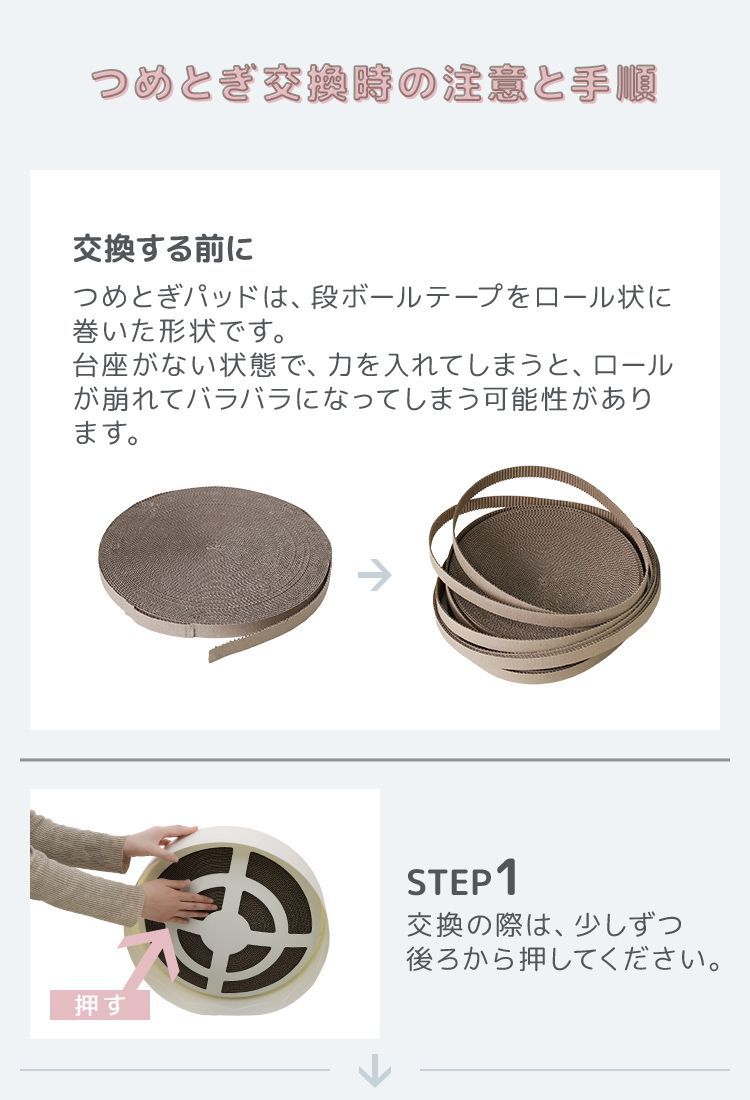 つめとぎ交換時の注意と手順

交換する前に

つめとぎパッドは、段ボールテープをロール状に巻いた形状です。
台座がない状態で、力を入れてしまうと、ロールが崩れてバラバラになってしまう可能性があります。

押す

STEP1
交換の際は、少しずつ後ろから押してください。