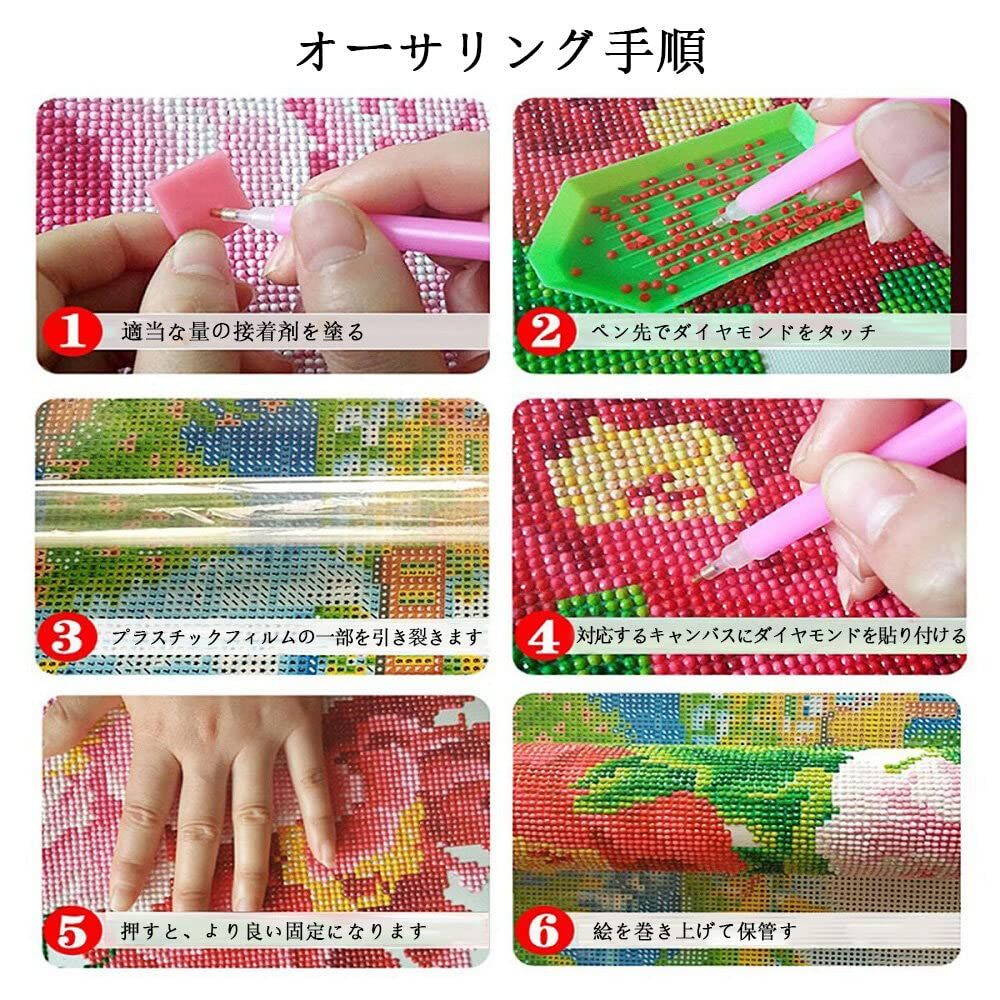 オーサリング手順

1 適当な量の接着剤を塗る

2 ペン先でダイヤモンドをタッチ

3 プラスチックフィルムの一部を引き裂きます

4 対応するキャンバスにダイヤモンドを貼り付ける

5 押すと、より良い固定になります

6 絵を巻き上げて保管す