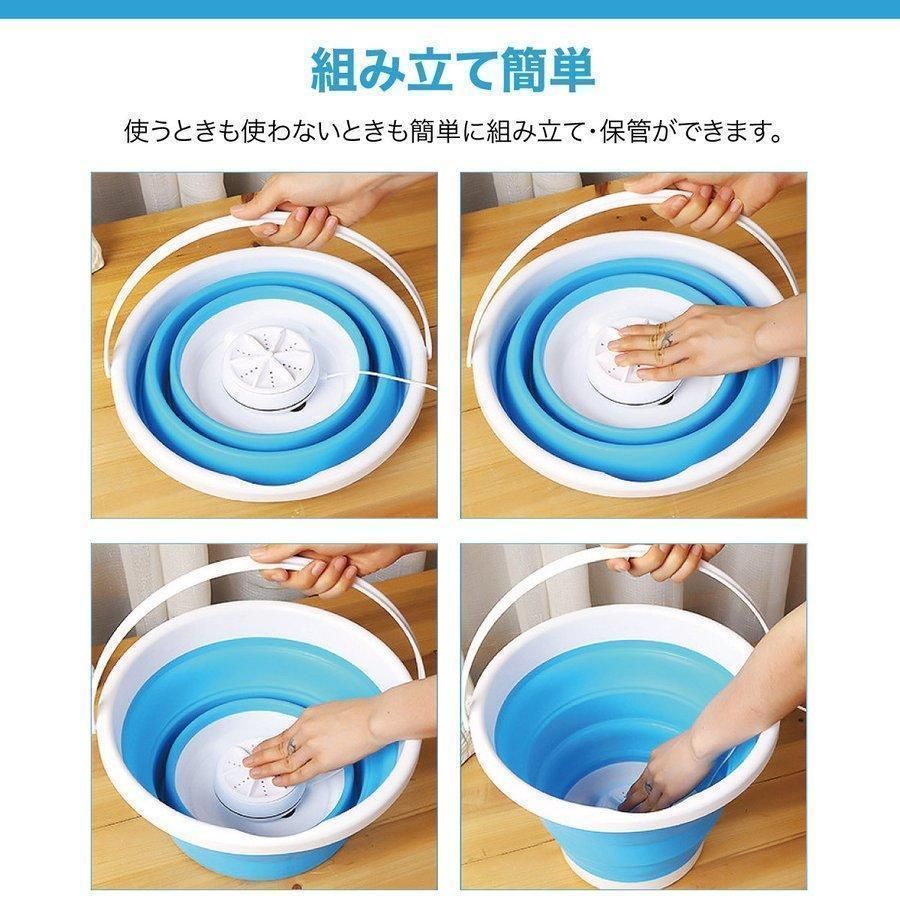 組み立て簡単

使うときも使わないときも簡単に組み立て・保管ができます。