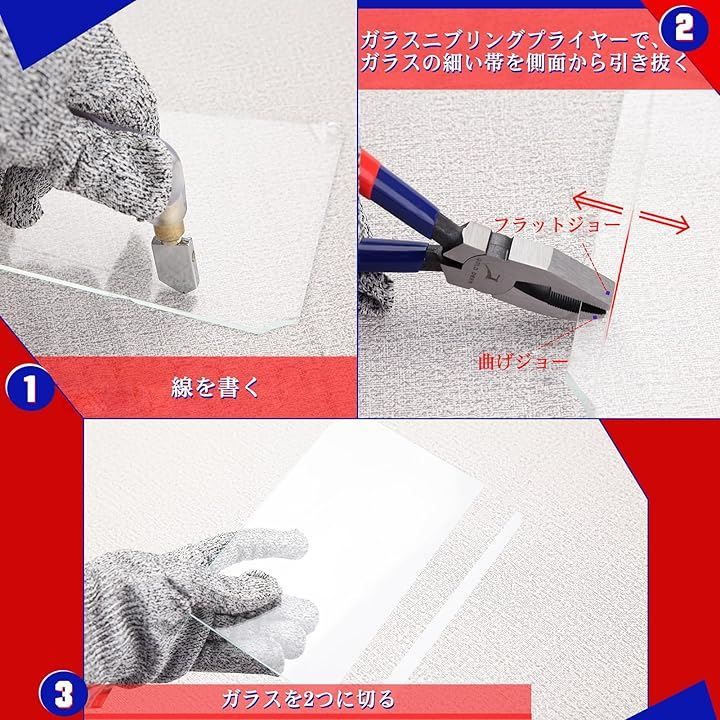 1

線を書く

2

ガラスニブリングプライヤーで、ガラスの細い帯を側面から引き抜く

フラットジョー

曲げジョー

3

ガラスを2つに切る