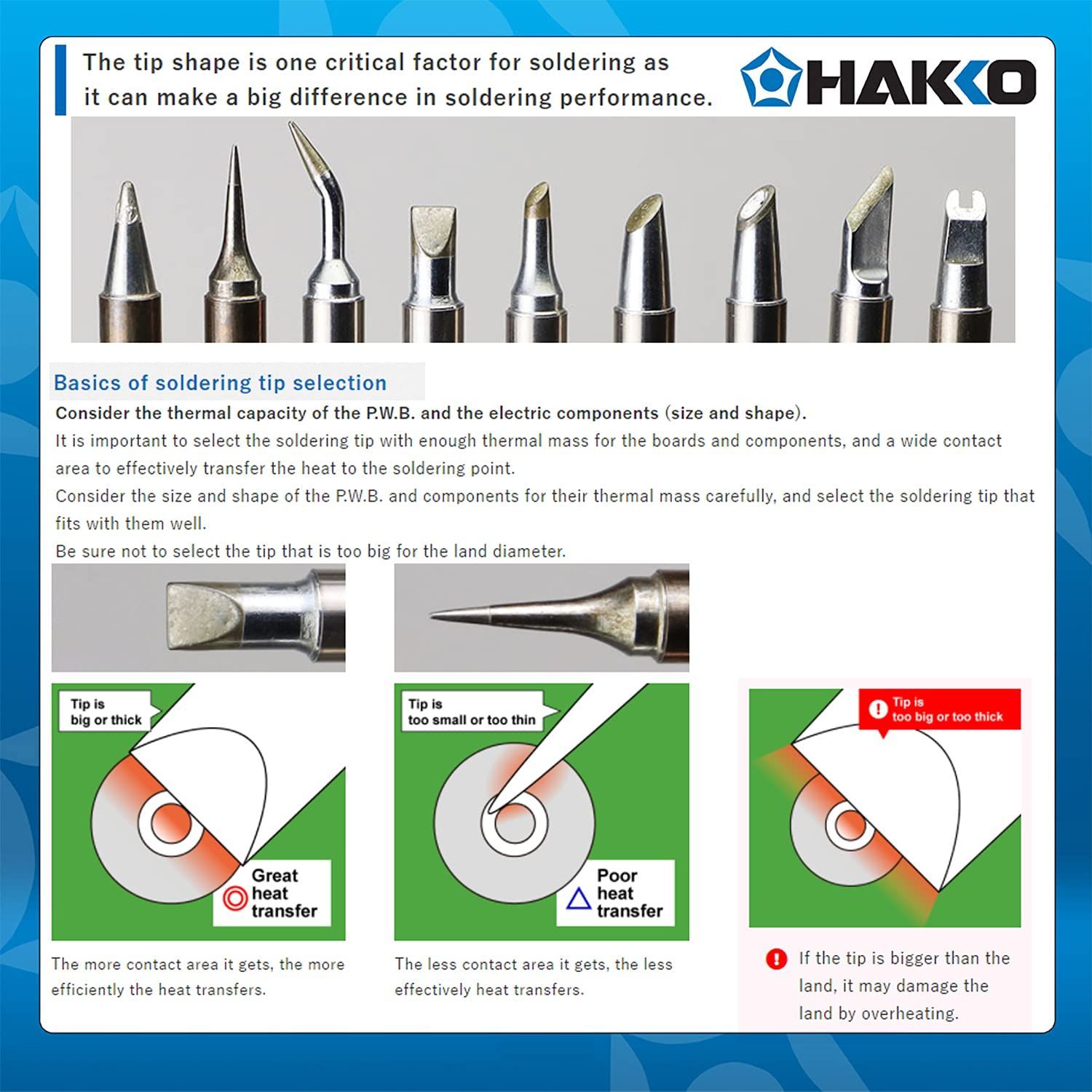 The tip shape is one critical factor for soldering as it can make a big difference in soldering performance.

HAKKO

Basics of soldering tip selection

Consider the thermal capacity of the P.W.B. and the electric components (size and shape).

It is important to select the soldering tip with enough thermal mass for the boards and components, and a wide contact area to effectively transfer the heat to the soldering point.

Consider the size and shape of the P.W.B. and components for their thermal mass carefully, and select the soldering tip that fits with them well.

Be sure not to select the tip that is too big for the land diameter.

Tip is big or thick

Great heat transfer

The more contact area it gets, the more efficiently the heat transfers.

Tip is too small or too thin

Poor heat transfer

The less contact area it gets, the less effectively heat transfers.

Tip is too big or too thick

If the tip is bigger than the land, it may damage the land by overheating.