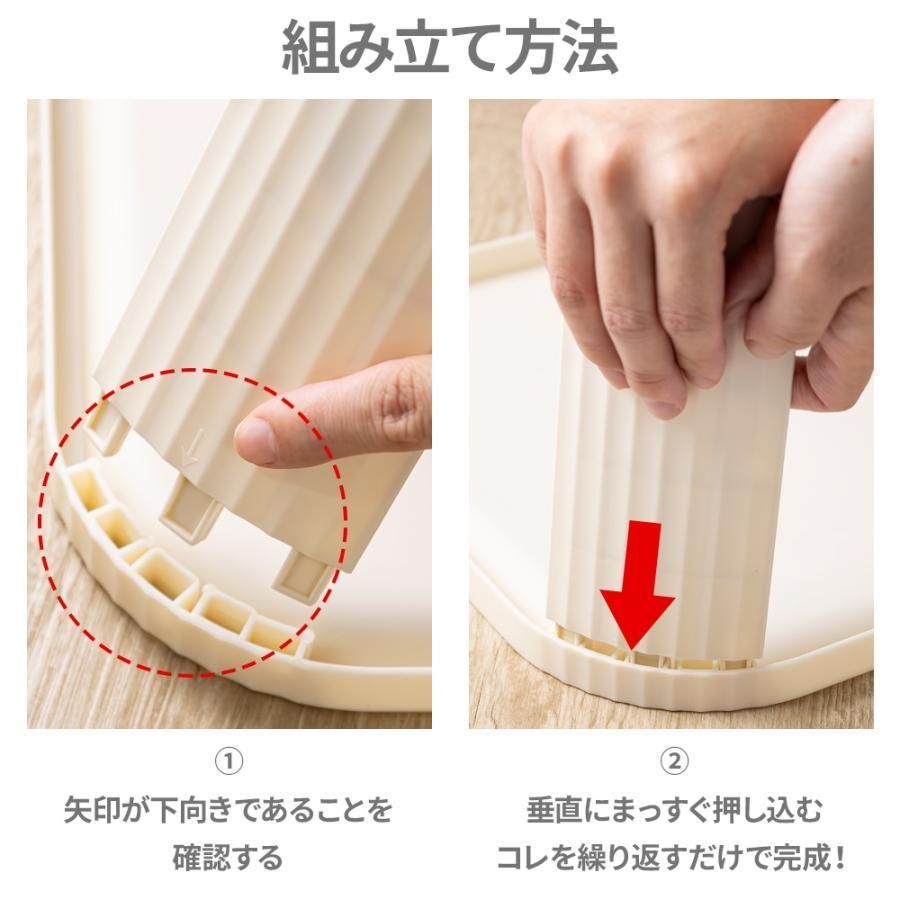 組み立て方法

①
矢印が下向きであることを確認する

②
垂直にまっすぐ押し込む
コレを繰り返すだけで完成！