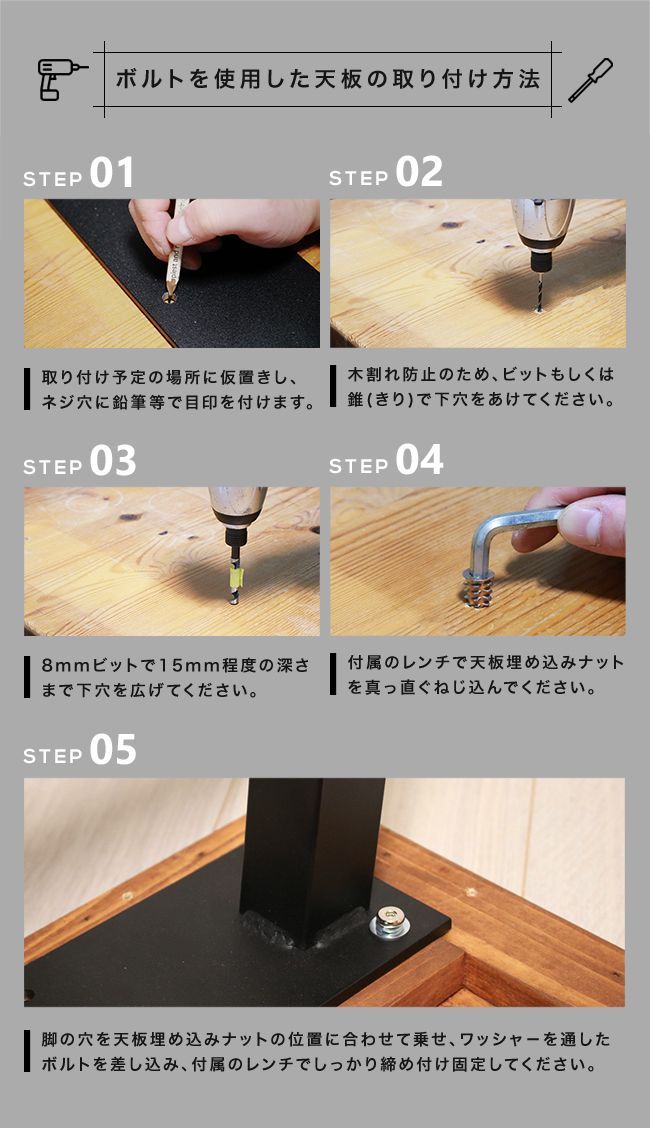 ボルトを使用した天板の取り付け方法

STEP 01

取り付け予定の場所に仮置きし、ネジ穴に鉛筆等で目印を付けます。

STEP 02

木割れ防止のため、ビットもしくは錐(きり)で下穴をあけてください。

STEP 03

8mmビットで15mm程度の深さまで下穴を広げてください。

STEP 04

付属のレンチで天板埋め込みナットを真っ直ぐねじ込んでください。

STEP 05

脚の穴を天板埋め込みナットの位置に合わせて乗せ、ワッシャーを通したボルトを差し込み、付属のレンチでしっかり締め付け固定してください。