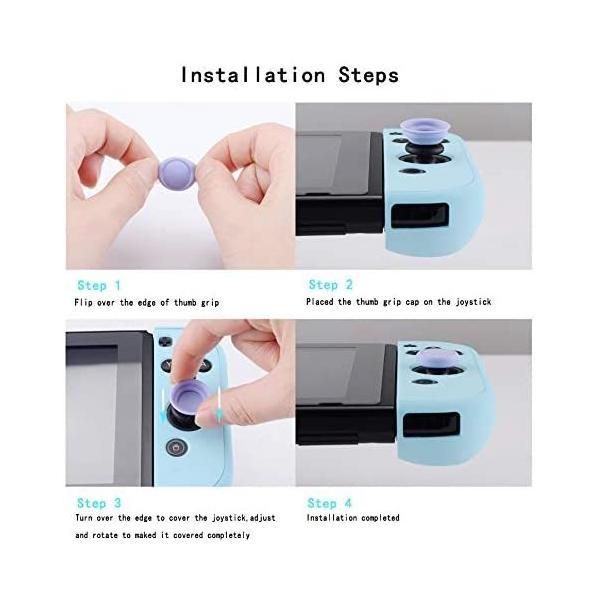 Installation Steps

Step 1
Flip over the edge of thumb grip

Step 2
Placed the thumb grip cap on the joystick

Step 3
Turn over the edge to cover the joystick,adjust and rotate to maked it covered completely

Step 4
Installation completed