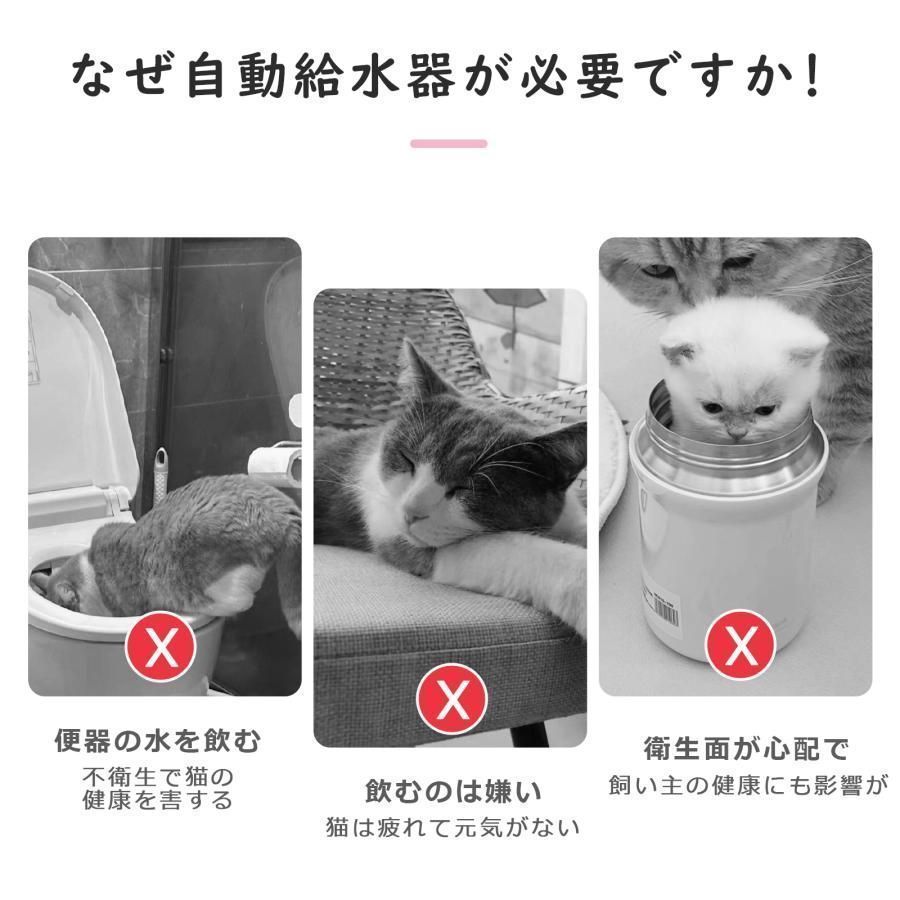 なぜ自動給水器が必要ですか！

X

便器の水を飲む

不衛生で猫の健康を害する

X

飲むのは嫌い

猫は疲れて元気がない

X

衛生面が心配で

飼い主の健康にも影響が