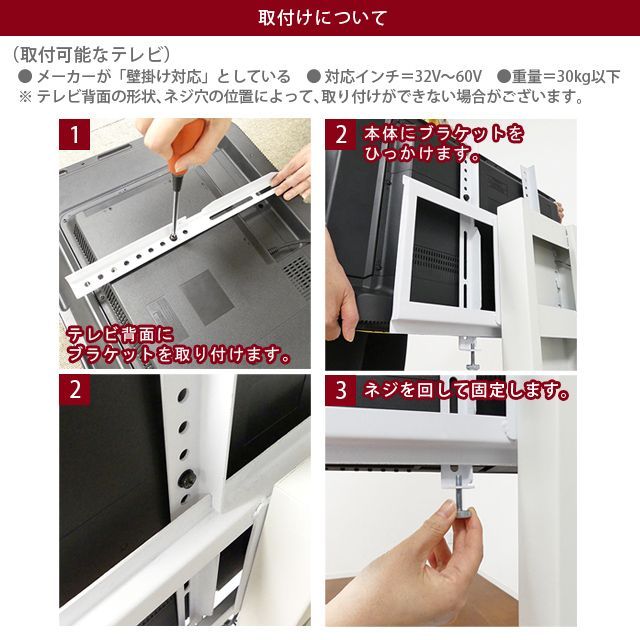 取付けについて

（取付可能なテレビ）
● メーカーが「壁掛け対応」としている　● 対応インチ＝32V〜60V　●重量＝30kg以下
※ テレビ背面の形状、ネジ穴の位置によって、取り付けができない場合がございます。

1
テレビ背面に
ブラケットを取り付けます。

2
本体にブラケットを
ひっかけます。

2

3
ネジを回して固定します。