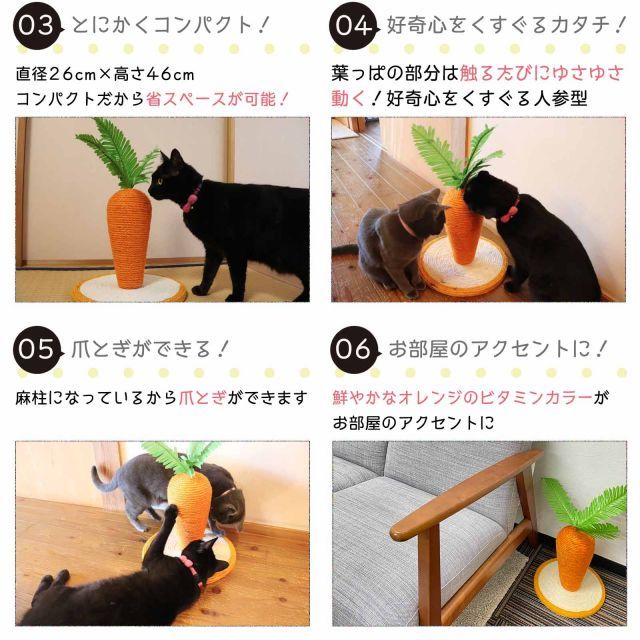 03 とにかくコンパクト！

直径26cm×高さ46cm
コンパクトだから省スペースが可能！

04 好奇心をくすぐるカタチ！

葉っぱの部分は触るたびにゆさゆさ動く！好奇心をくすぐる人参型

05 爪とぎができる！

麻柱になっているから爪とぎができます

06 お部屋のアクセントに！

鮮やかなオレンジのビタミンカラーがお部屋のアクセントに