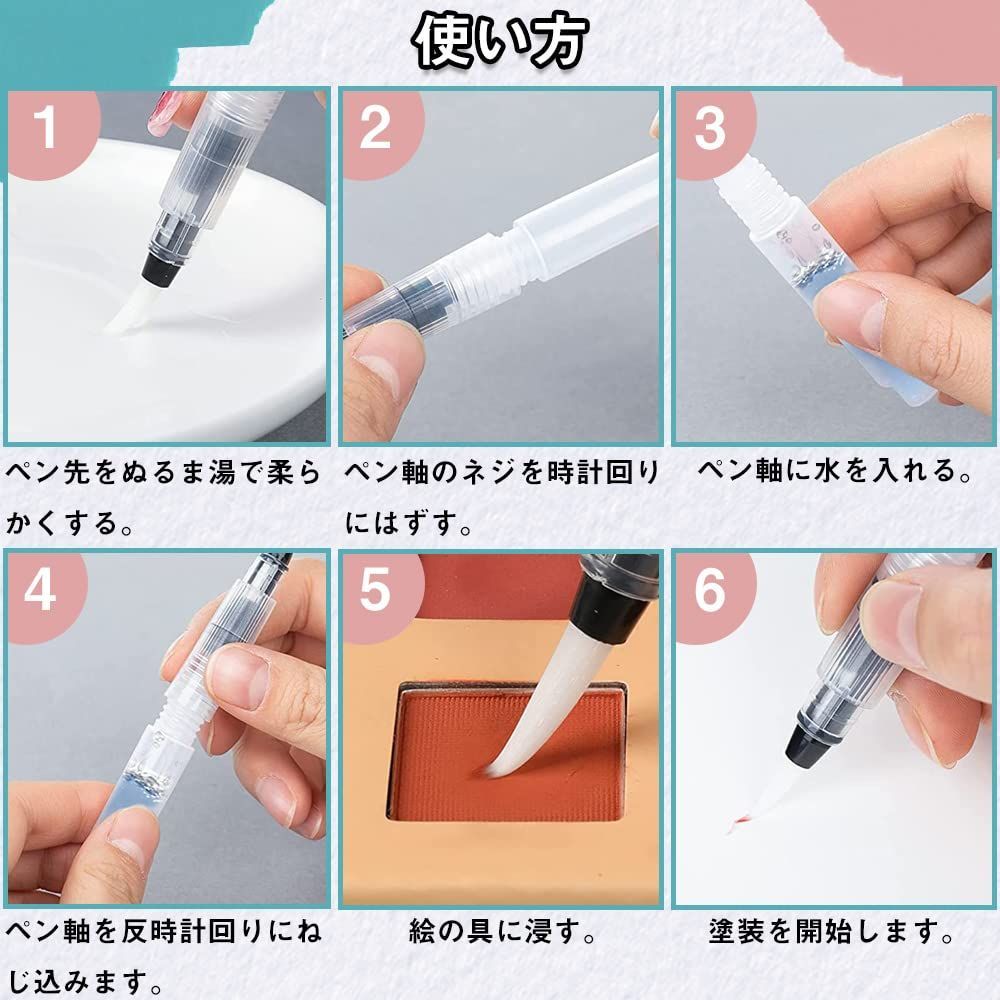 使い方

1

ペン先をぬるま湯で柔らかくする。

2

ペン軸のネジを時計回りにはずす。

3

ペン軸に水を入れる。

4

ペン軸を反時計回りにねじ込みます。

5

絵の具に浸す。

6

塗装を開始します。