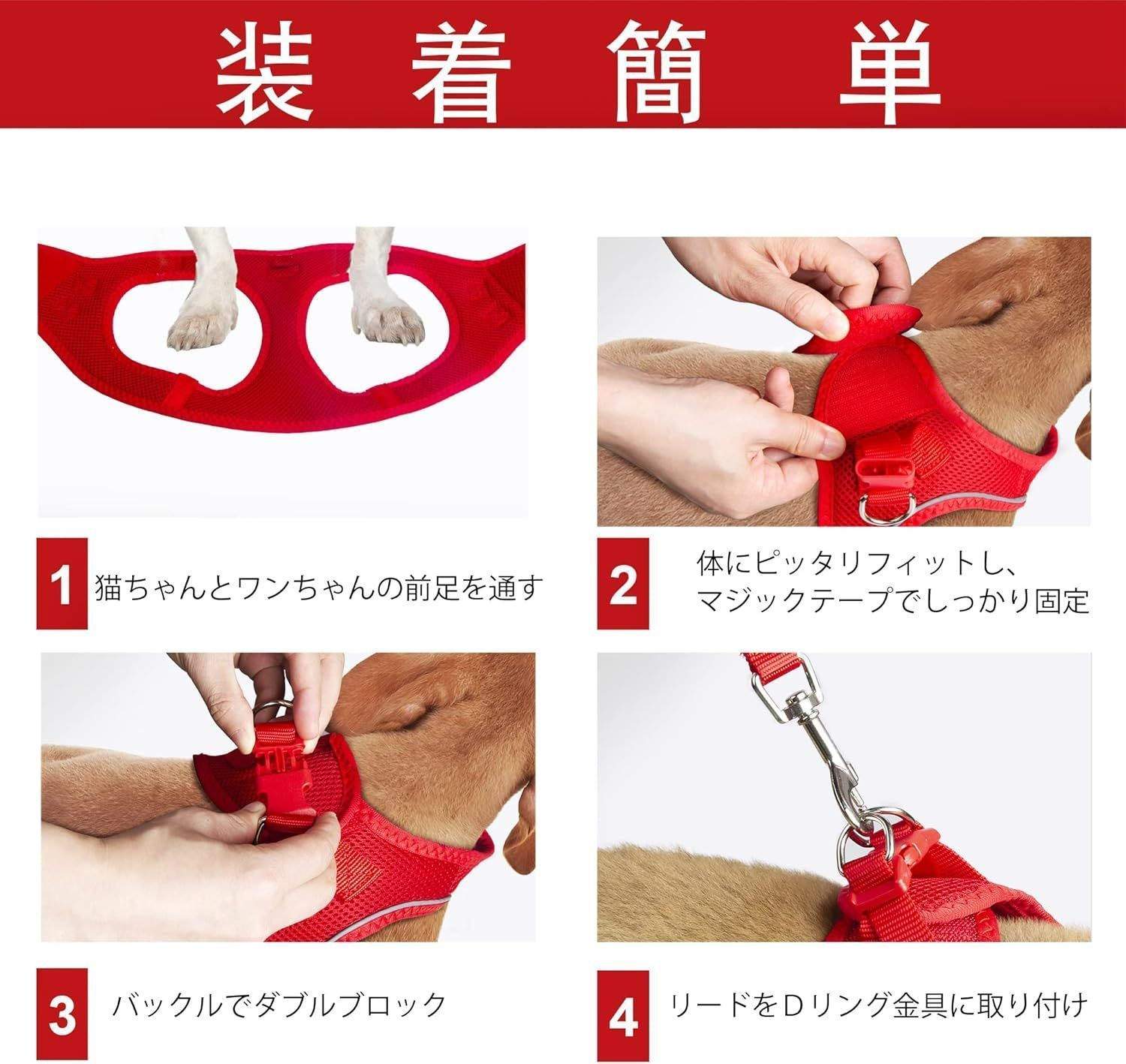 装着簡単

1 猫ちゃんとワンちゃんの前足を通す

2 体にピッタリフィットし、マジックテープでしっかり固定

3 バックルでダブルブロック

4 リードをＤリング金具に取り付け