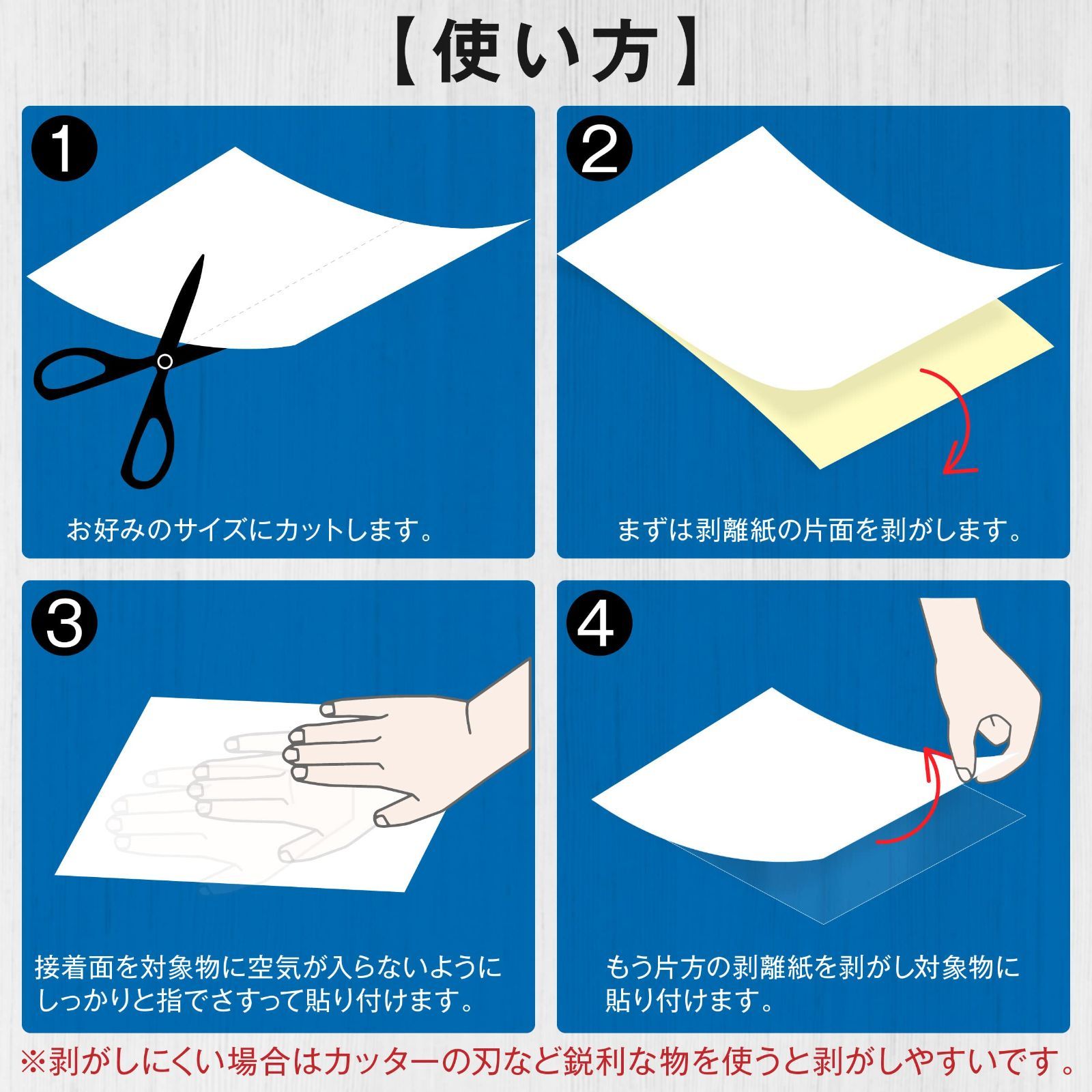 【使い方】

1
お好みのサイズにカットします。

2
まずは剥離紙の片面を剥がします。

3
接着面を対象物に空気が入らないようにしっかりと指でさすって貼り付けます。

4
もう片方の剥離紙を剥がし対象物に貼り付けます。

※剥がしにくい場合はカッターの刃など鋭利な物を使うと剥がしやすいです。