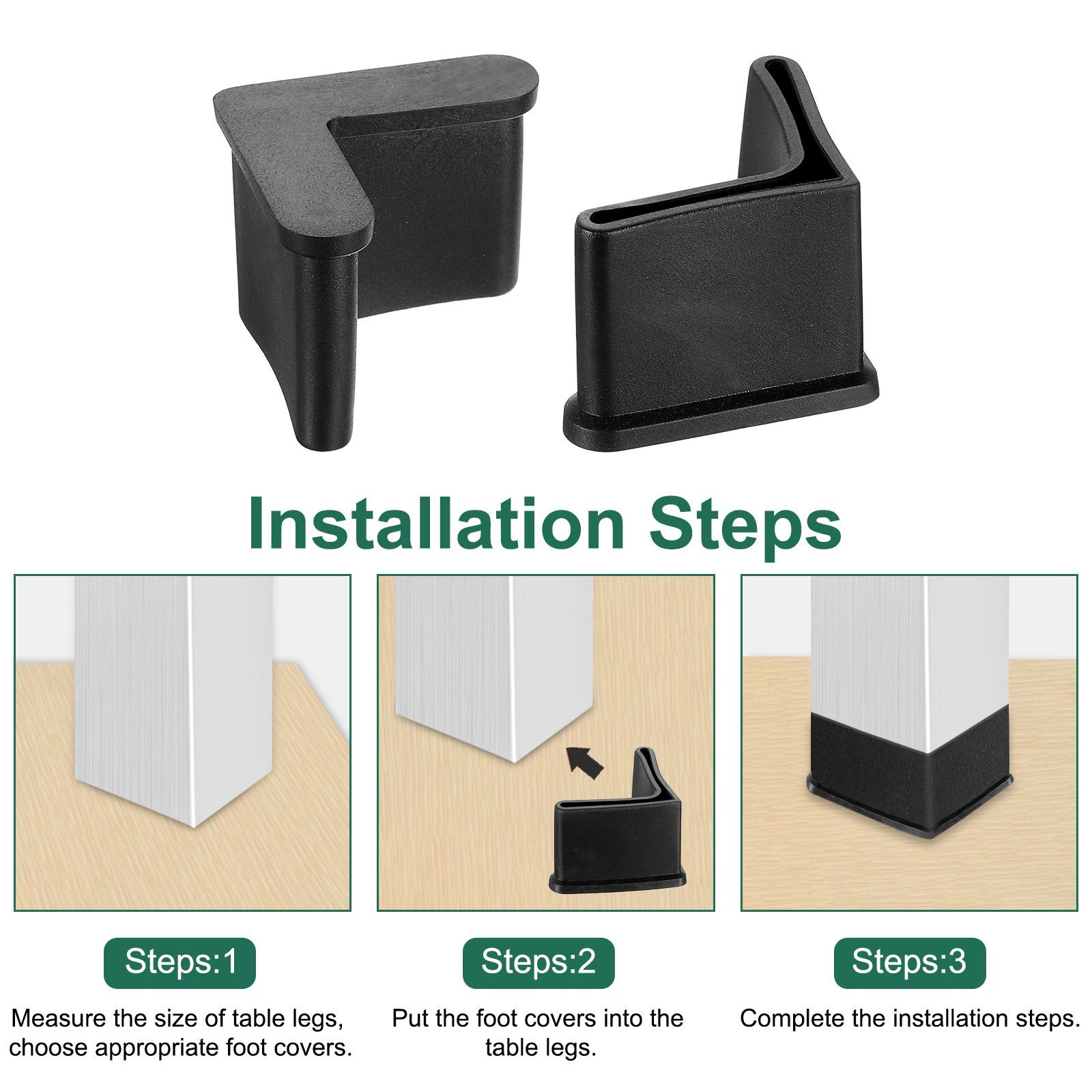 Installation Steps

Steps:1

Measure the size of table legs, choose appropriate foot covers.

Steps:2

Put the foot covers into the table legs.

Steps:3

Complete the installation steps.