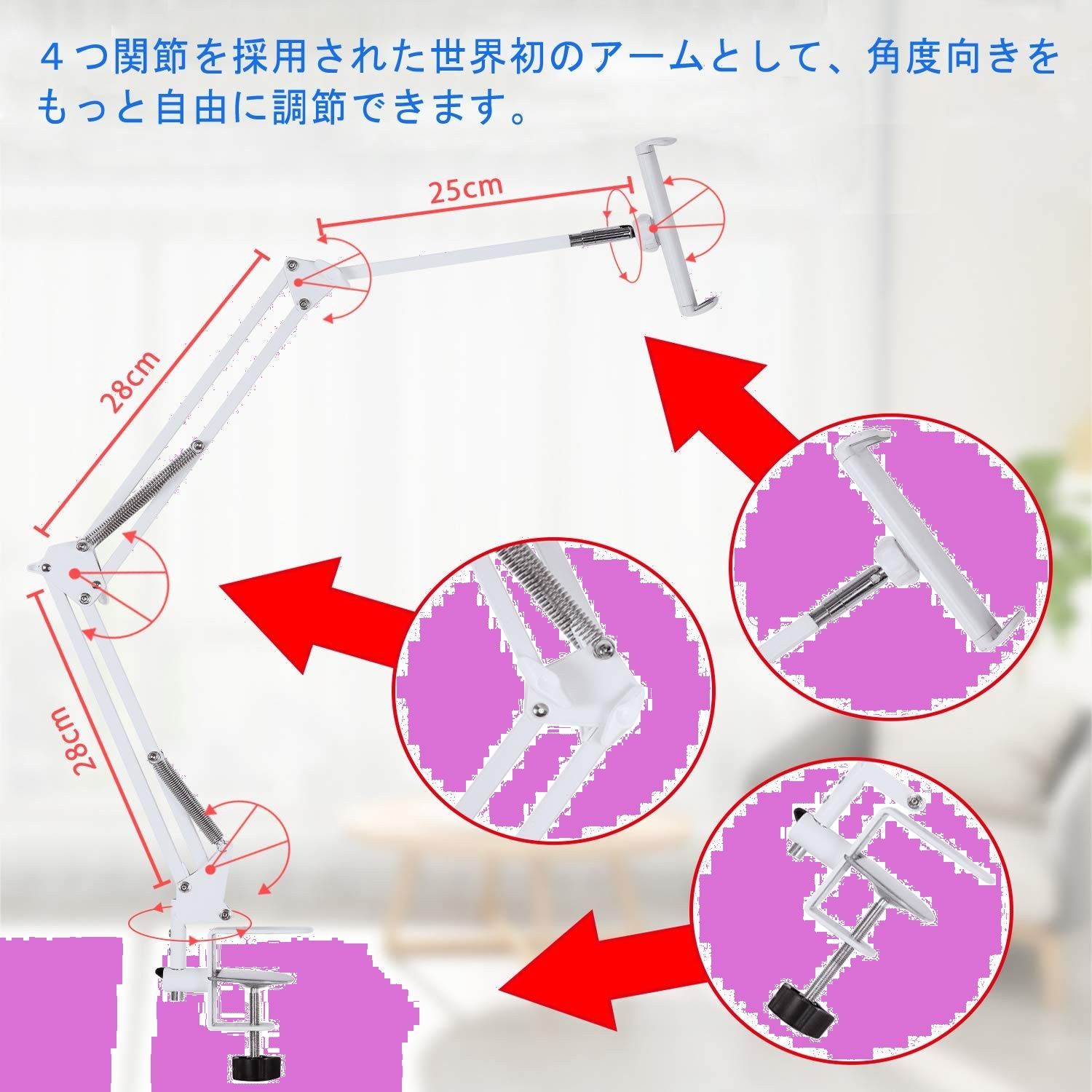 ４つ関節を採用された世界初のアームとして、角度向きをもっと自由に調節できます。

25cm

28cm

28cm