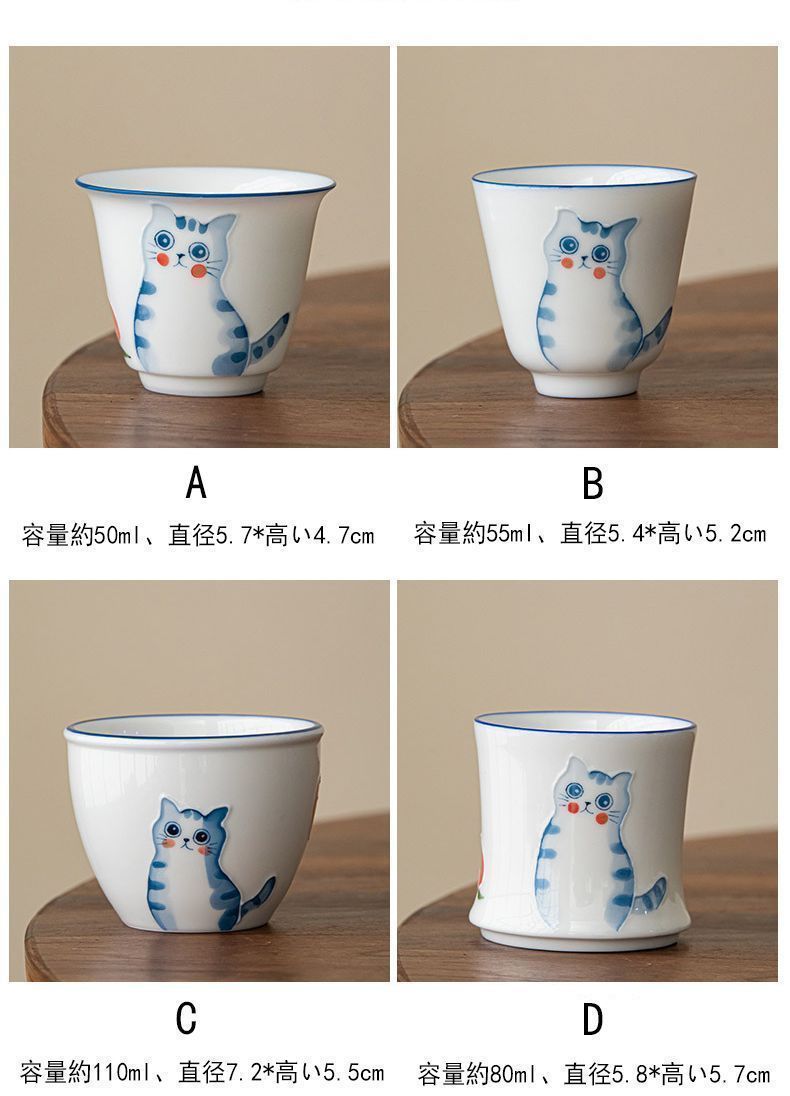 A
容量約50ml、直径5.7*高い4.7cm

B
容量約55ml、直径5.4*高い5.2cm

C
容量約110ml、直径7.2*高い5.5cm

D
容量約80ml、直径5.8*高い5.7cm