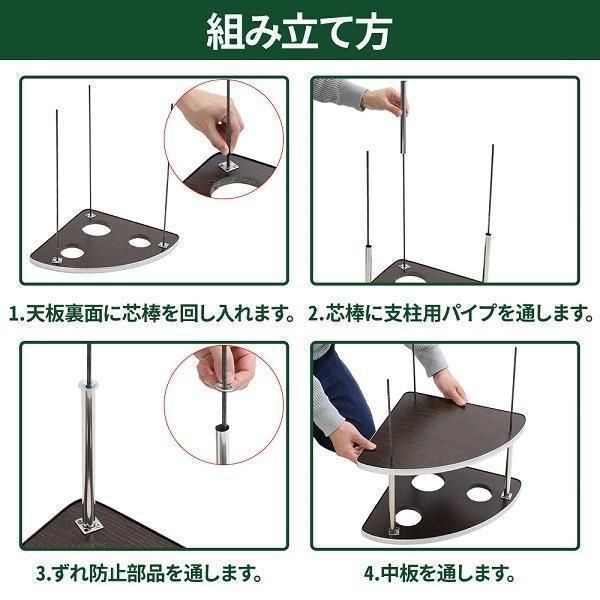 組み立て方

1.天板裏面に芯棒を回し入れます。

2.芯棒に支柱用パイプを通します。

3.ずれ防止部品を通します。

4.中板を通します。