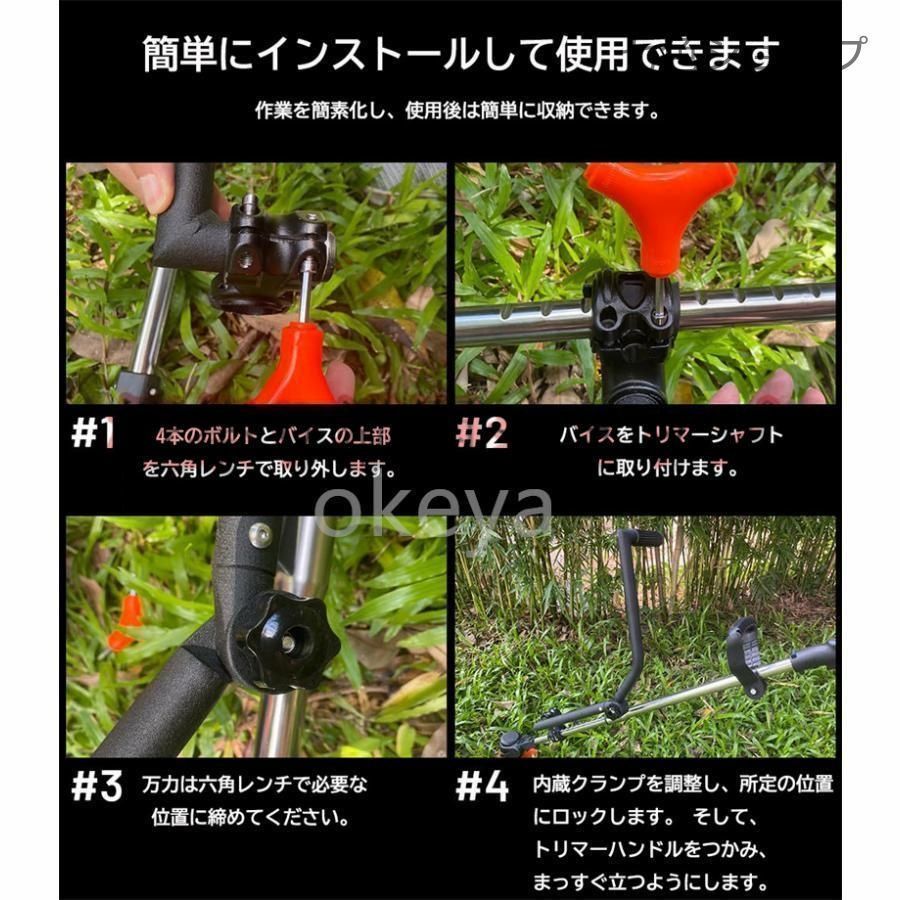 簡単にインストールして使用できます

プ

作業を簡素化し、使用後は簡単に収納できます。

#1 4本のボルトとバイスの上部を六角レンチで取り外します。

#2 バイスをトリマーシャフトに取り付けます。

okeya

#3 万力は六角レンチで必要な位置に締めてください。

#4 内蔵クランプを調整し、所定の位置にロックします。 そして、トリマーハンドルをつかみ、まっすぐ立つようにします。