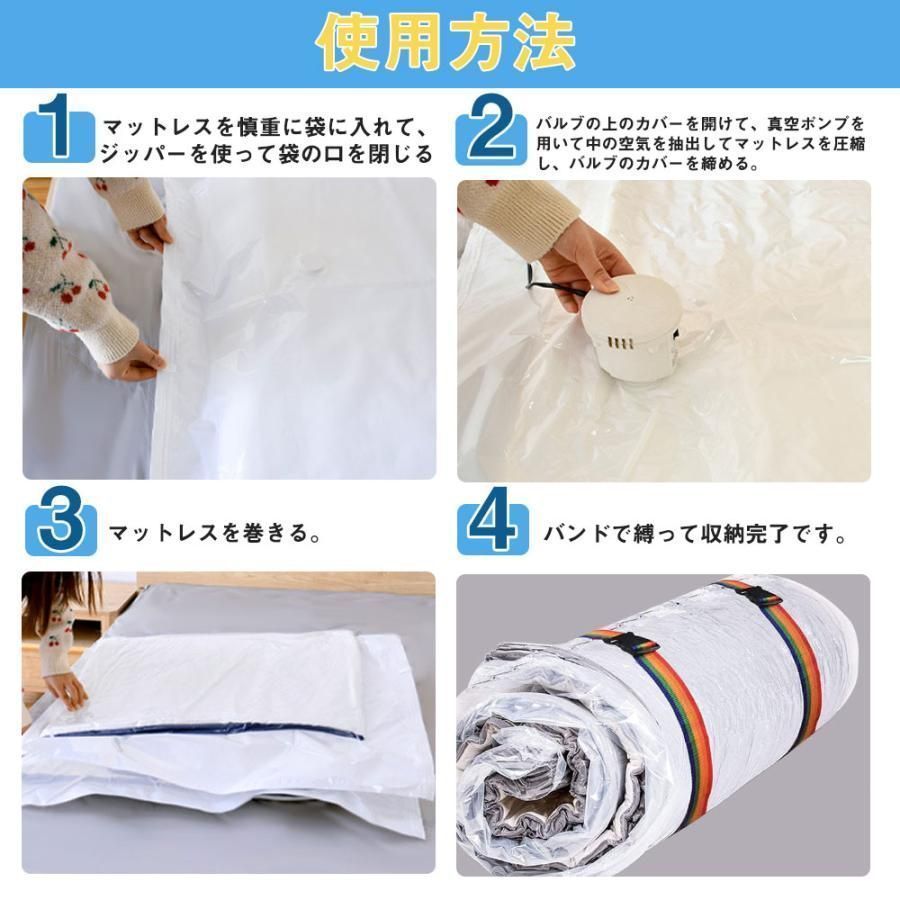 使用方法

1 マットレスを慎重に袋に入れて、ジッパーを使って袋の口を閉じる

2 バルブの上のカバーを開けて、真空ポンプを用いて中の空気を抽出してマットレスを圧縮し、バルブのカバーを締める。

3 マットレスを巻きる。

4 バンドで縛って収納完了です。