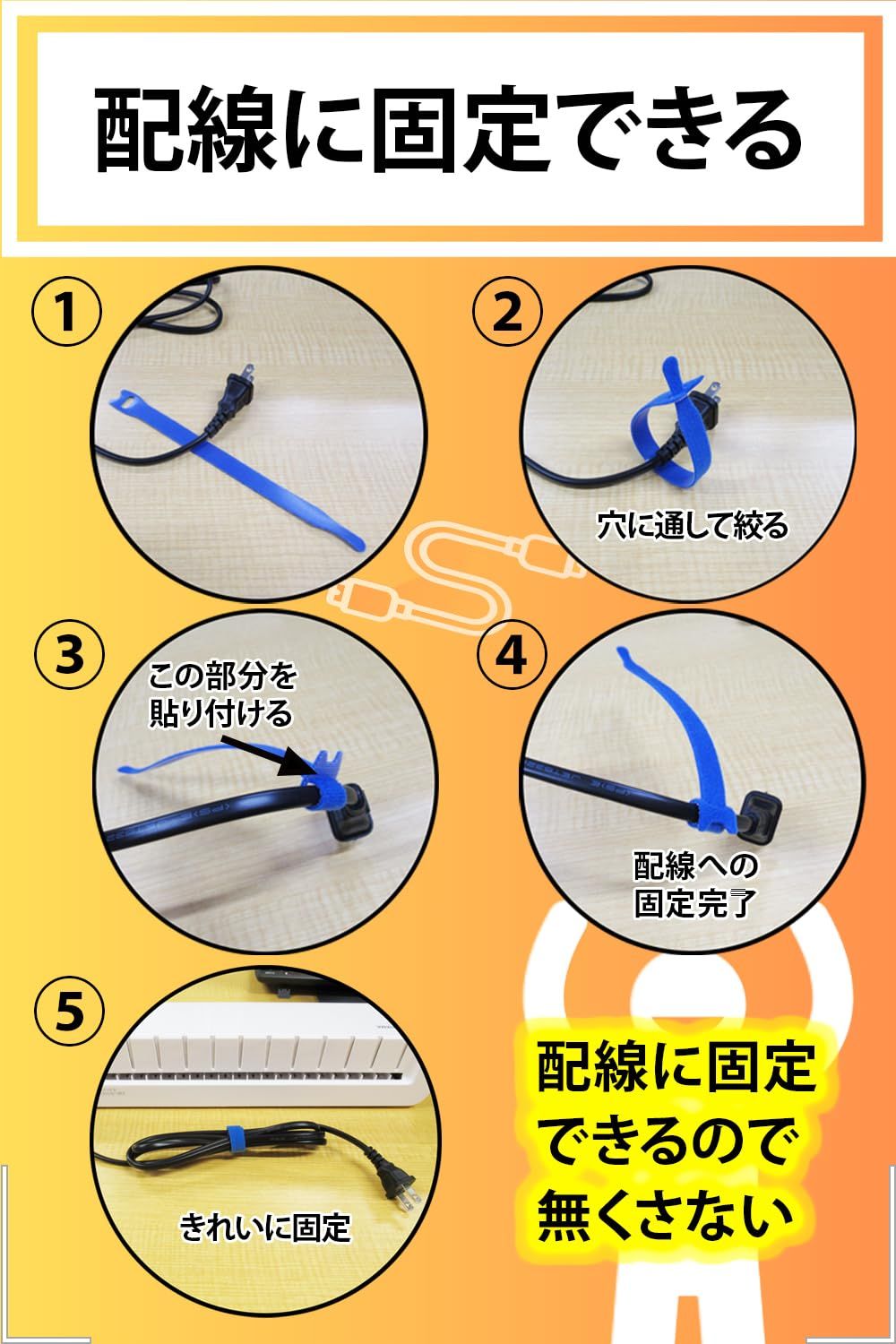 配線に固定できる

①

②

穴に通して絞る

③

この部分を貼り付ける

④

配線への固定完了

⑤

きれいに固定

配線に固定できるので無くさない