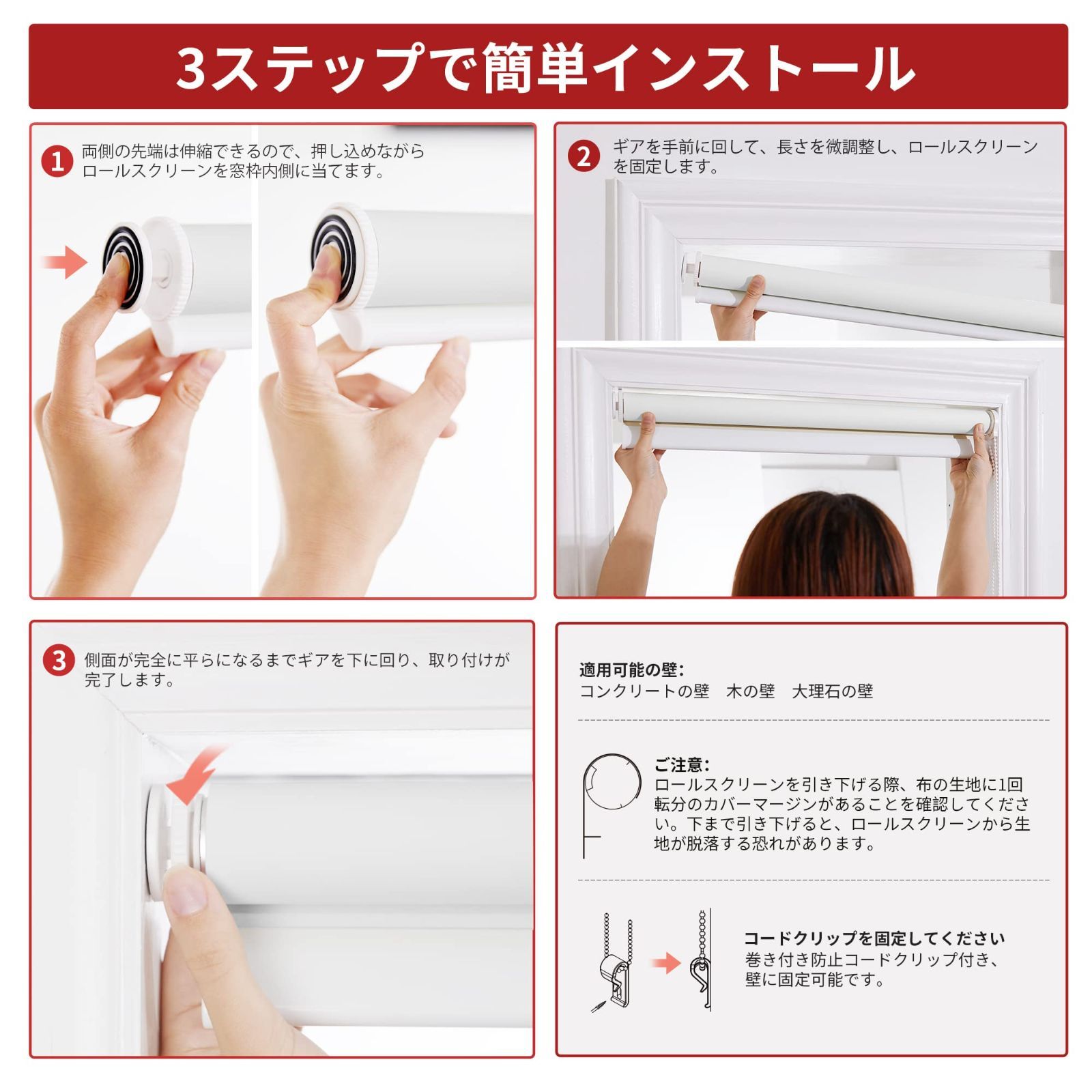 3ステップで簡単インストール

1 両側の先端は伸縮できるので、押し込めながらロールスクリーンを窓枠内側に当てます。

2 ギアを手前に回して、長さを微調整し、ロールスクリーンを固定します。

3 側面が完全に平らになるまでギアを下に回り、取り付けが完了します。

適用可能の壁:
コンクリートの壁　木の壁　大理石の壁

ご注意:
ロールスクリーンを引き下げる際、布の生地に1回転分のカバーマージンがあることを確認してください。下まで引き下げると、ロールスクリーンから生地が脱落する恐れがあります。

コードクリップを固定してください
巻き付き防止コードクリップ付き、壁に固定可能です。