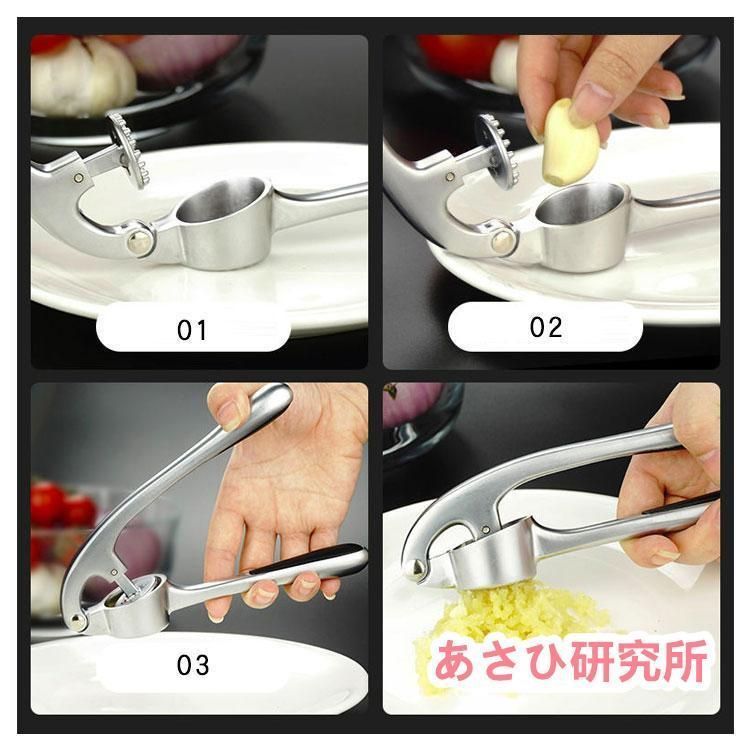 01

02

03

あさひ研究所