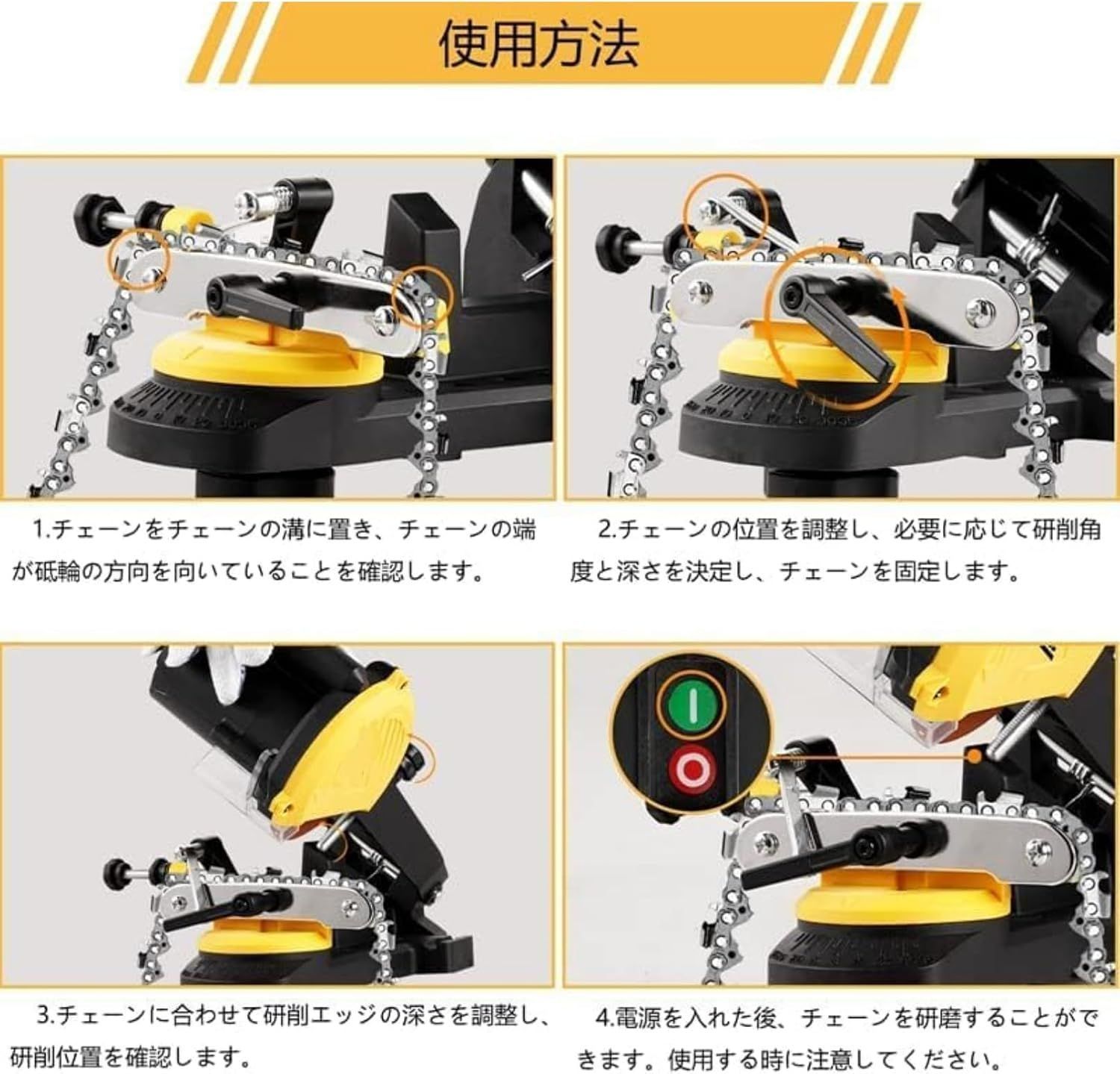 使用方法

1.チェーンをチェーンの溝に置き、チェーンの端が砥輪の方向を向いていることを確認します。

2.チェーンの位置を調整し、必要に応じて研削角度と深さを決定し、チェーンを固定します。

3.チェーンに合わせて研削エッジの深さを調整し、研削位置を確認します。

4.電源を入れた後、チェーンを研磨することができます。使用する時に注意してください。