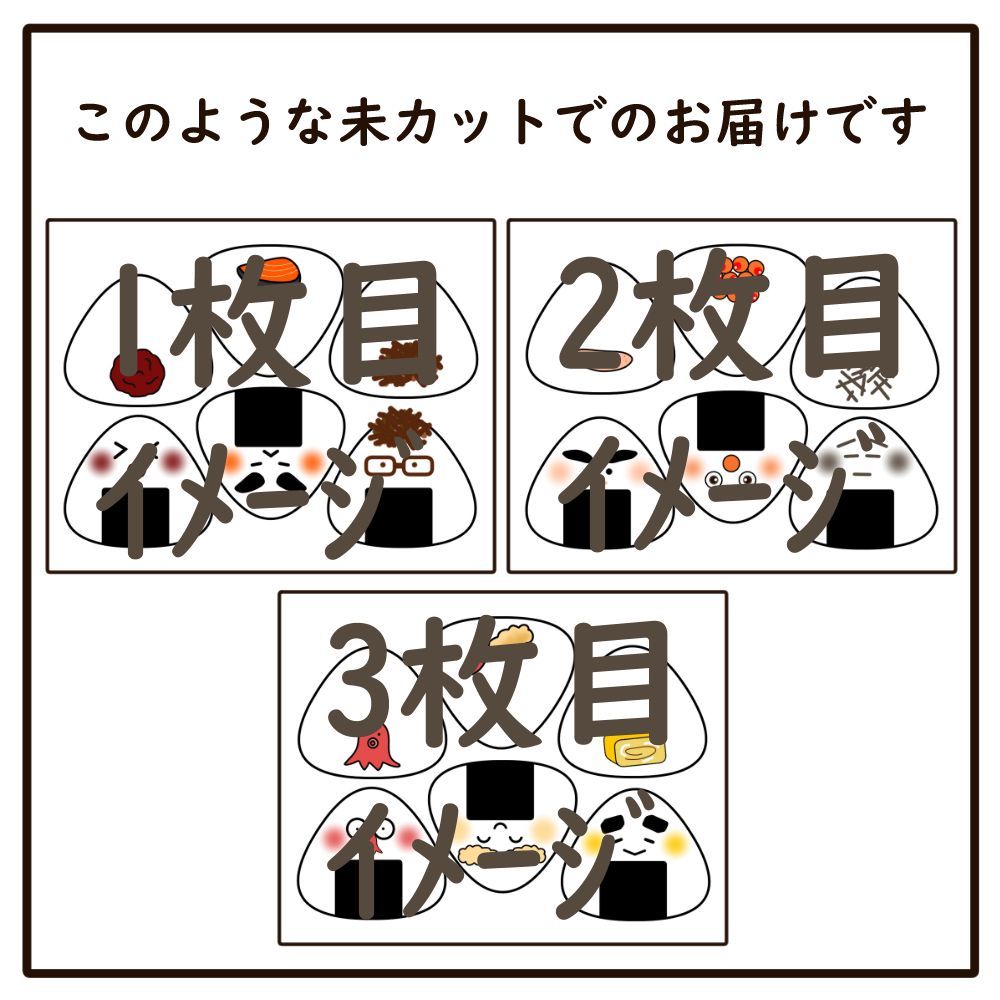 このような未カットでのお届けです

1枚目
イメージ

2枚目
イメージ

3枚目
イメージ