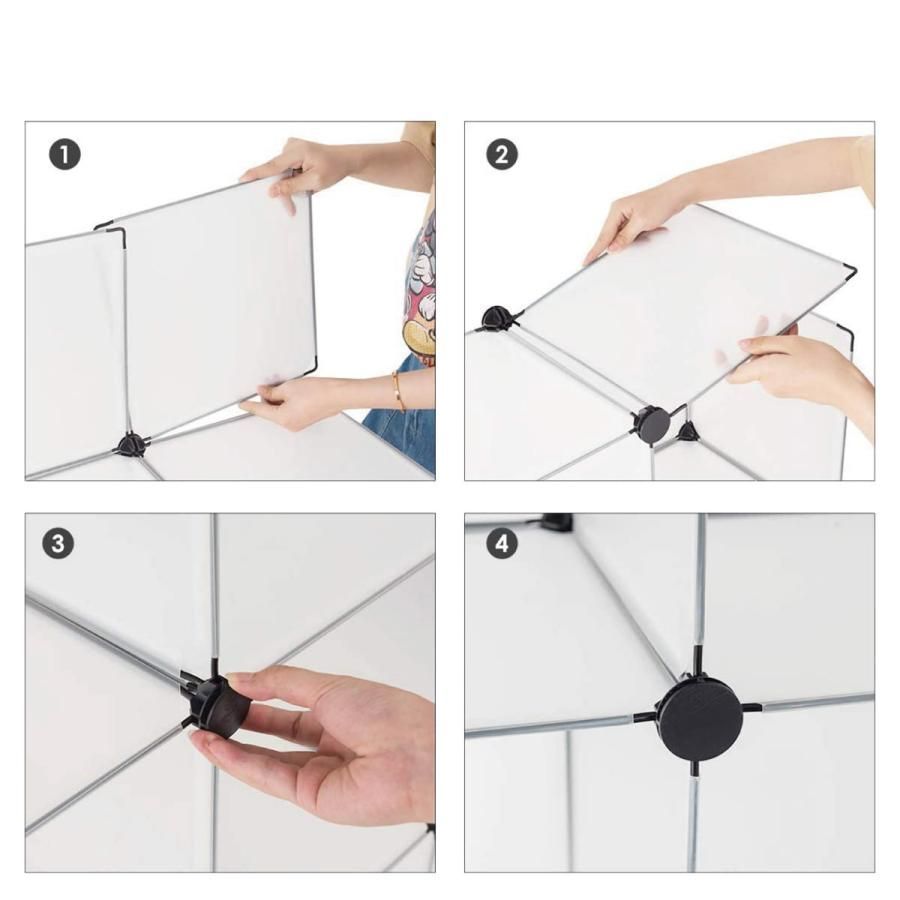 1

2

3

4