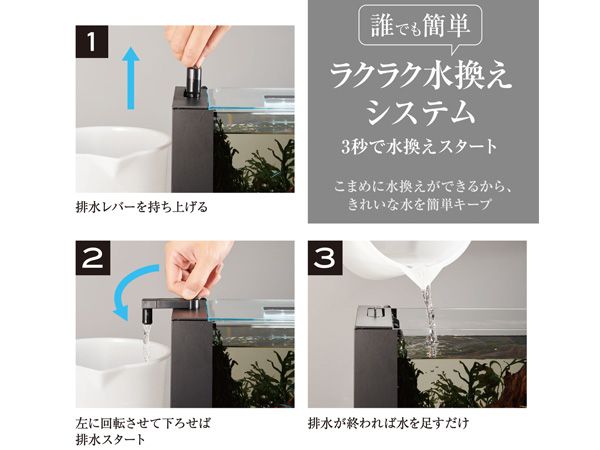 1

排水レバーを持ち上げる

誰でも簡単

ラクラク水換えシステム

3秒で水換えスタート

こまめに水換えができるから、きれいな水を簡単キープ

2

左に回転させて下ろせば排水スタート

3

排水が終われば水を足すだけ