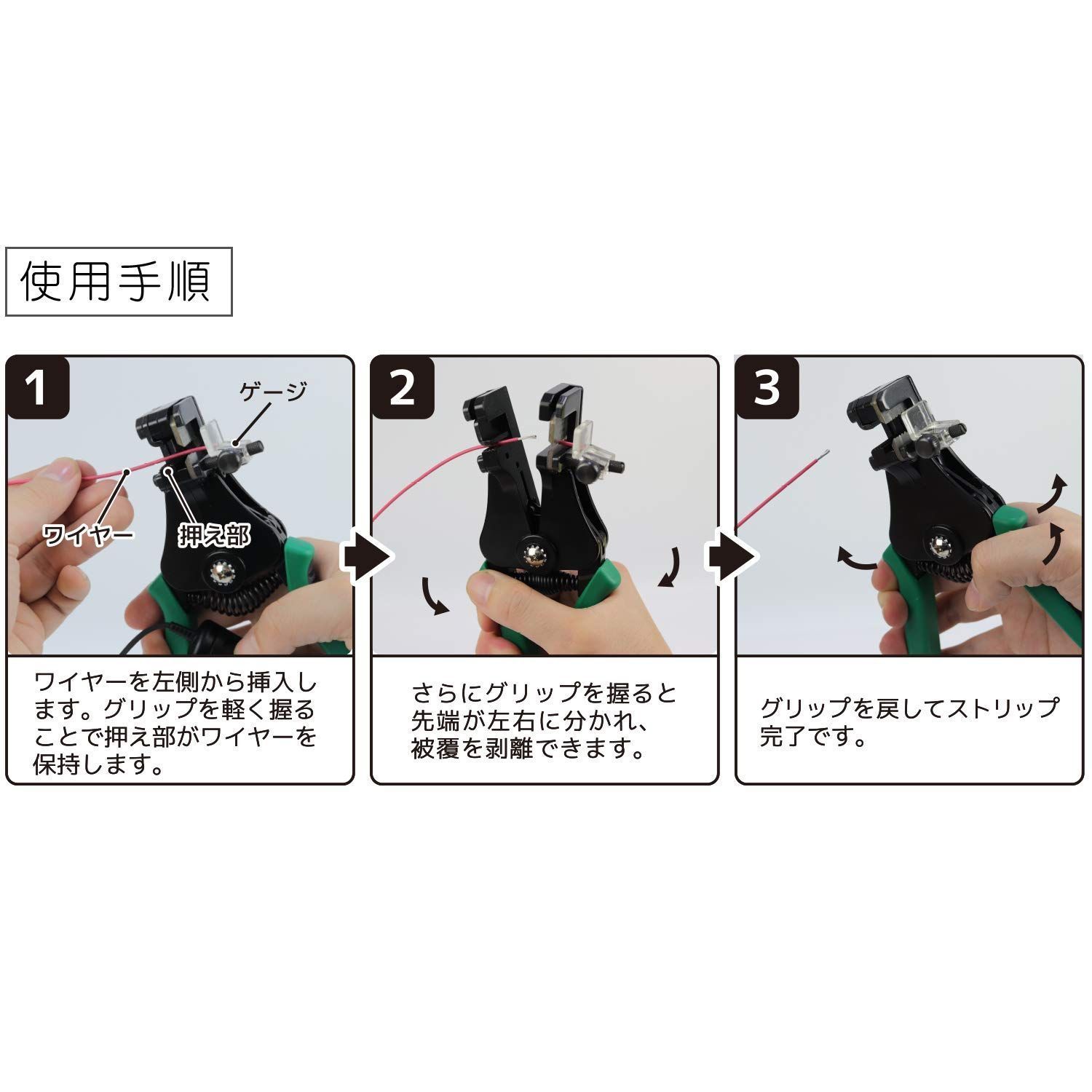 使用手順

1
ゲージ
ワイヤー
押え部

ワイヤーを左側から挿入します。グリップを軽く握ることで押え部がワイヤーを保持します。

2

さらにグリップを握ると先端が左右に分かれ、被覆を剥離できます。

3

グリップを戻してストリップ完了です。