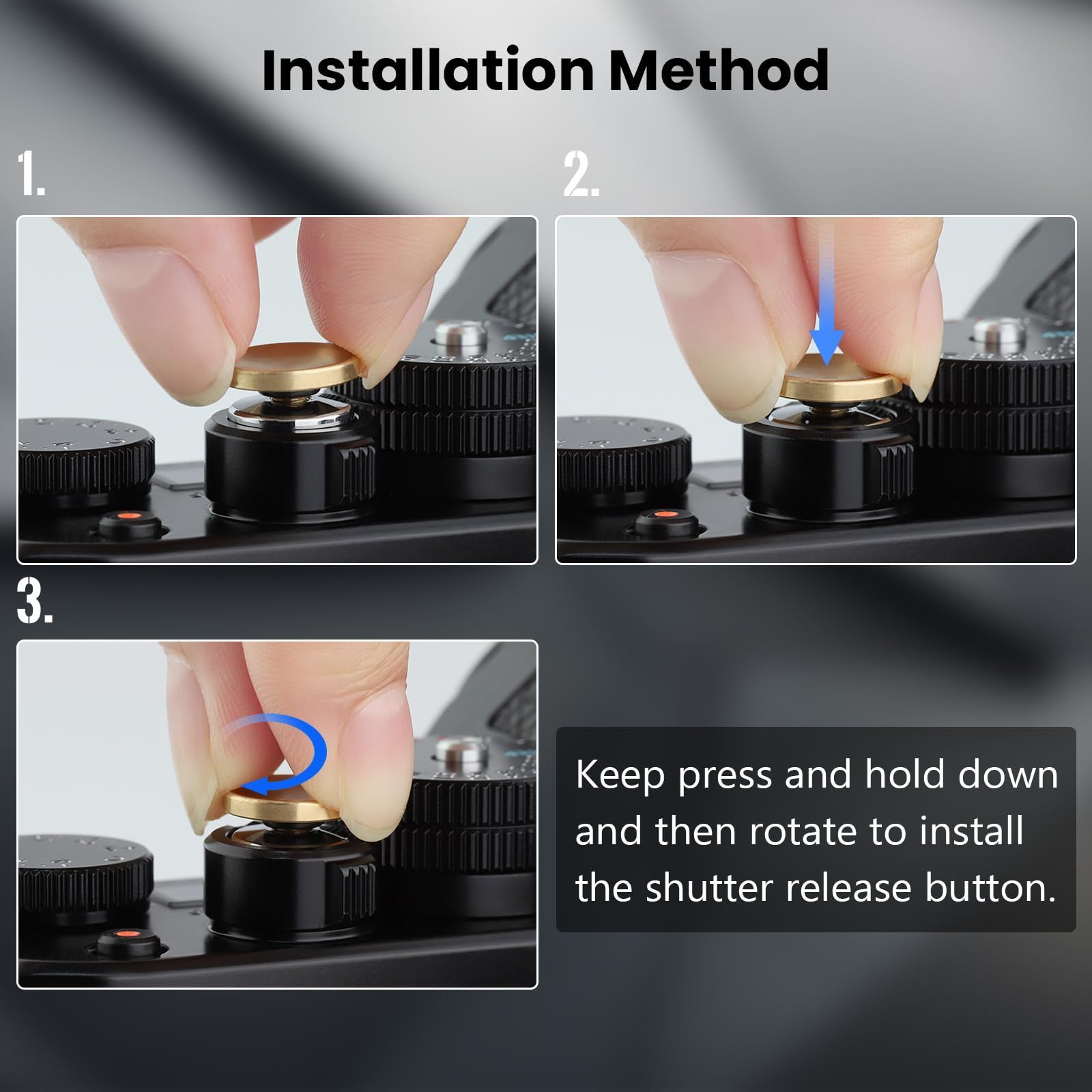 Installation Method

1.

2.

3.

Keep press and hold down and then rotate to install the shutter release button.