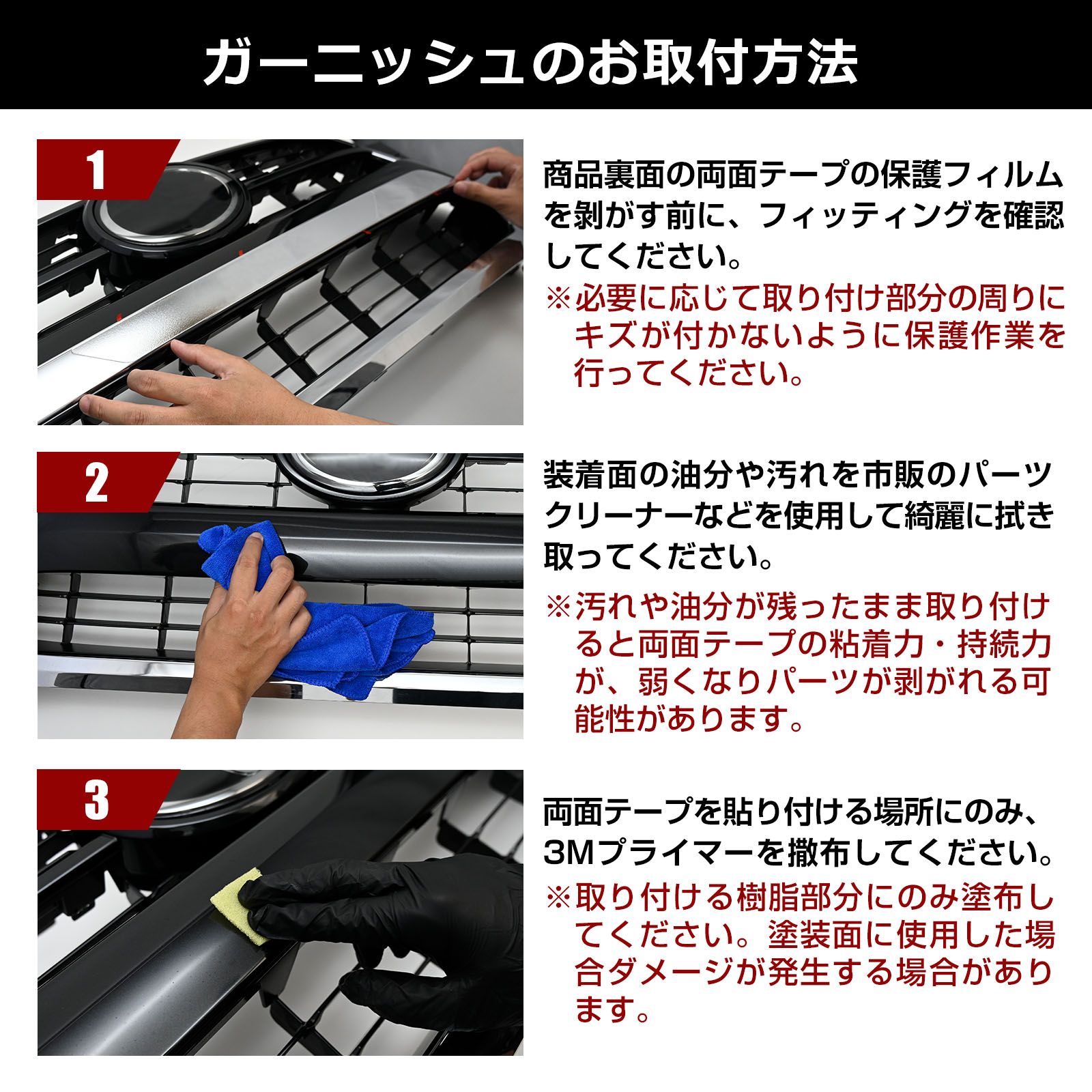 ガーニッシュのお取付方法

1

商品裏面の両面テープの保護フィルムを剥がす前に、フィッティングを確認してください。

※必要に応じて取り付け部分の周りにキズが付かないように保護作業を行ってください。

2

装着面の油分や汚れを市販のパーツクリーナーなどを使用して綺麗に拭き取ってください。

※汚れや油分が残ったまま取り付けると両面テープの粘着力・持続力が、弱くなりパーツが剥がれる可能性があります。

3

両面テープを貼り付ける場所にのみ、3Mプライマーを撒布してください。

※取り付ける樹脂部分にのみ塗布してください。塗装面に使用した場合ダメージが発生する場合があります。