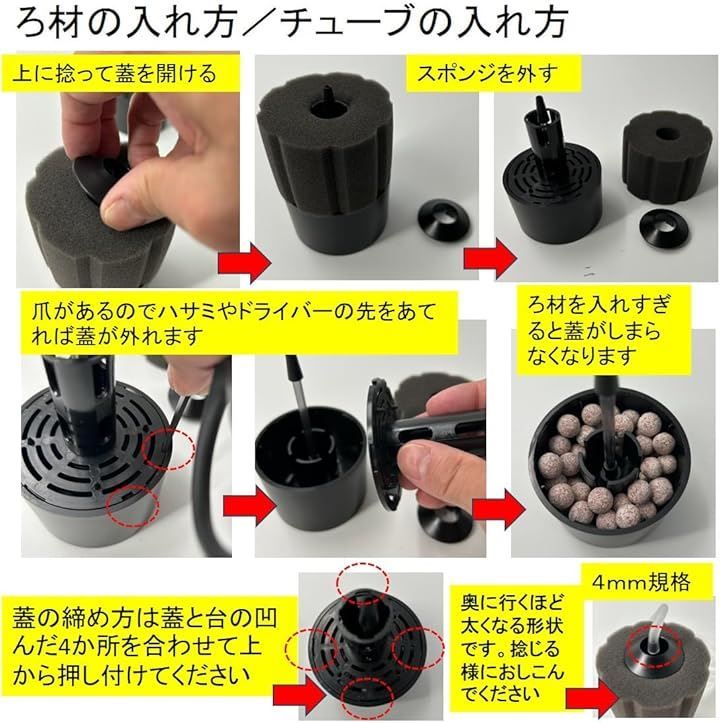 ろ材の入れ方／チューブの入れ方

上に捻って蓋を開ける

スポンジを外す

爪があるのでハサミやドライバーの先をあてれば蓋が外れます

ろ材を入れすぎると蓋がしまらなくなります

蓋の締め方は蓋と台の凹んだ4か所を合わせて上から押し付けてください

奥に行くほど太くなる形状です。捻じる様におしこんでください

4mm規格