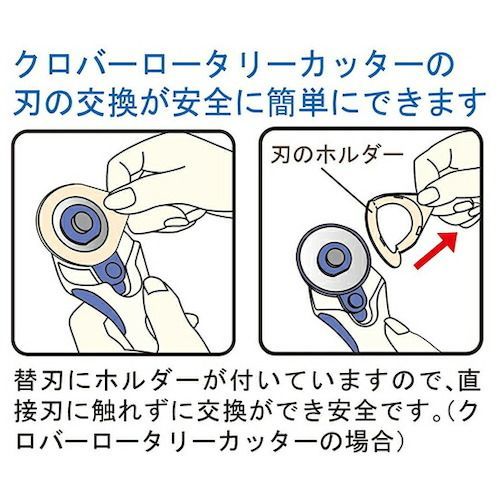 クロバーロータリーカッターの刃の交換が安全に簡単にできます

刃のホルダー

替刃にホルダーが付いていますので、直接刃に触れずに交換ができ安全です。(クロバーロータリーカッターの場合)