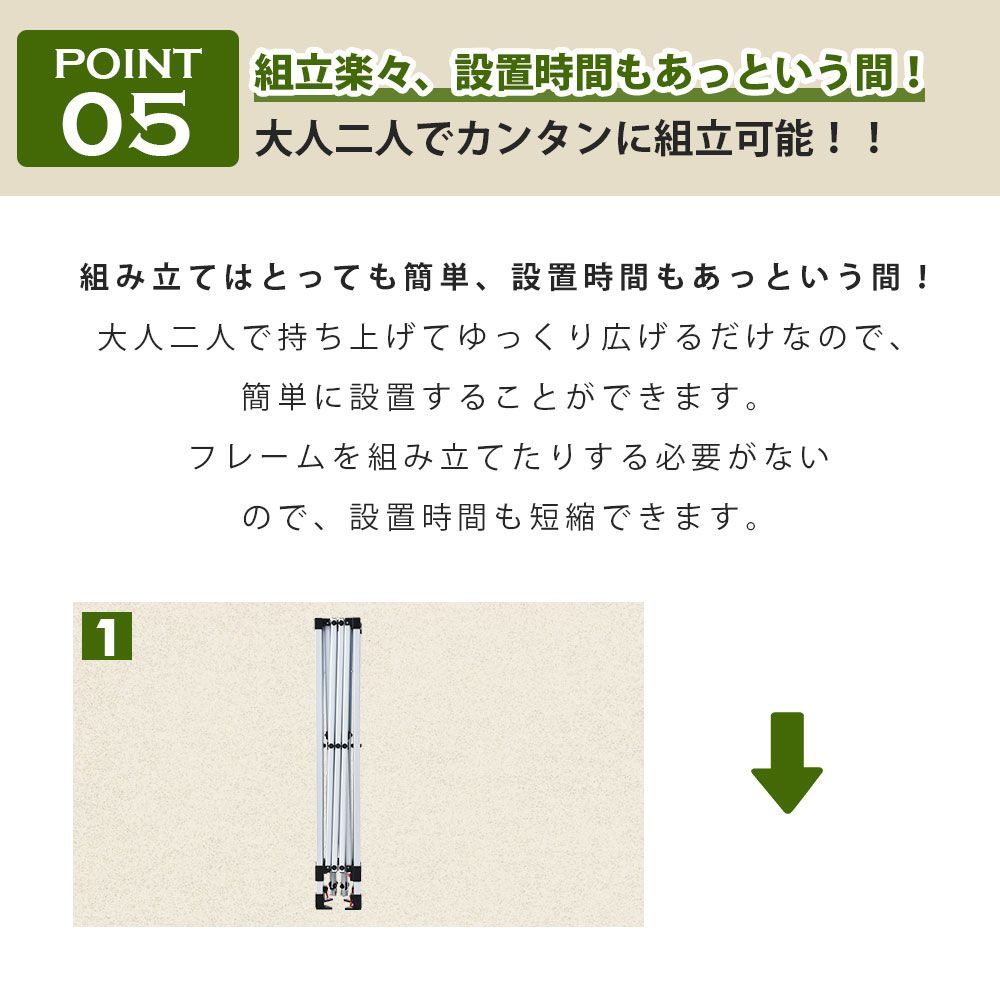 POINT
05

組立楽々、設置時間もあっという間！
大人二人でカンタンに組立可能！！

組み立てはとっても簡単、設置時間もあっという間！
大人二人で持ち上げてゆっくり広げるだけなので、
簡単に設置することができます。
フレームを組み立てたりする必要がない
ので、設置時間も短縮できます。

1