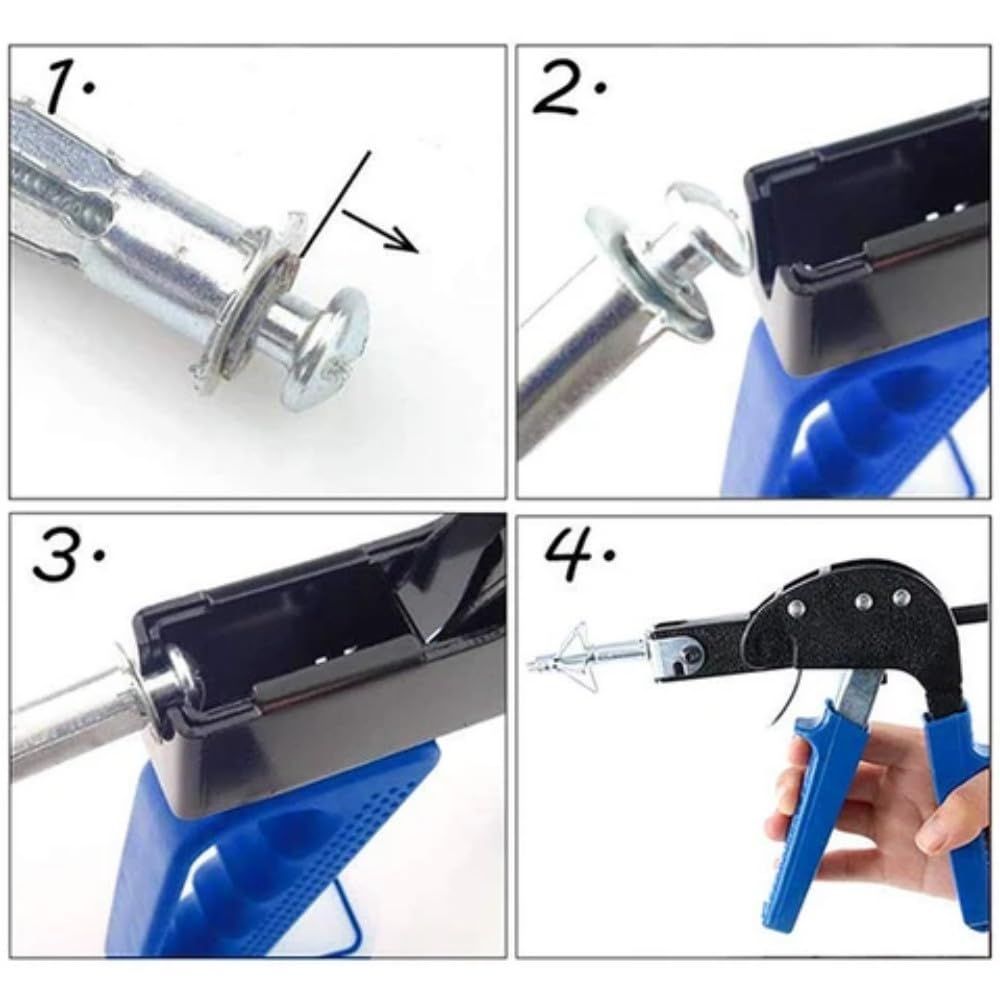 1.

2.

3.

4.