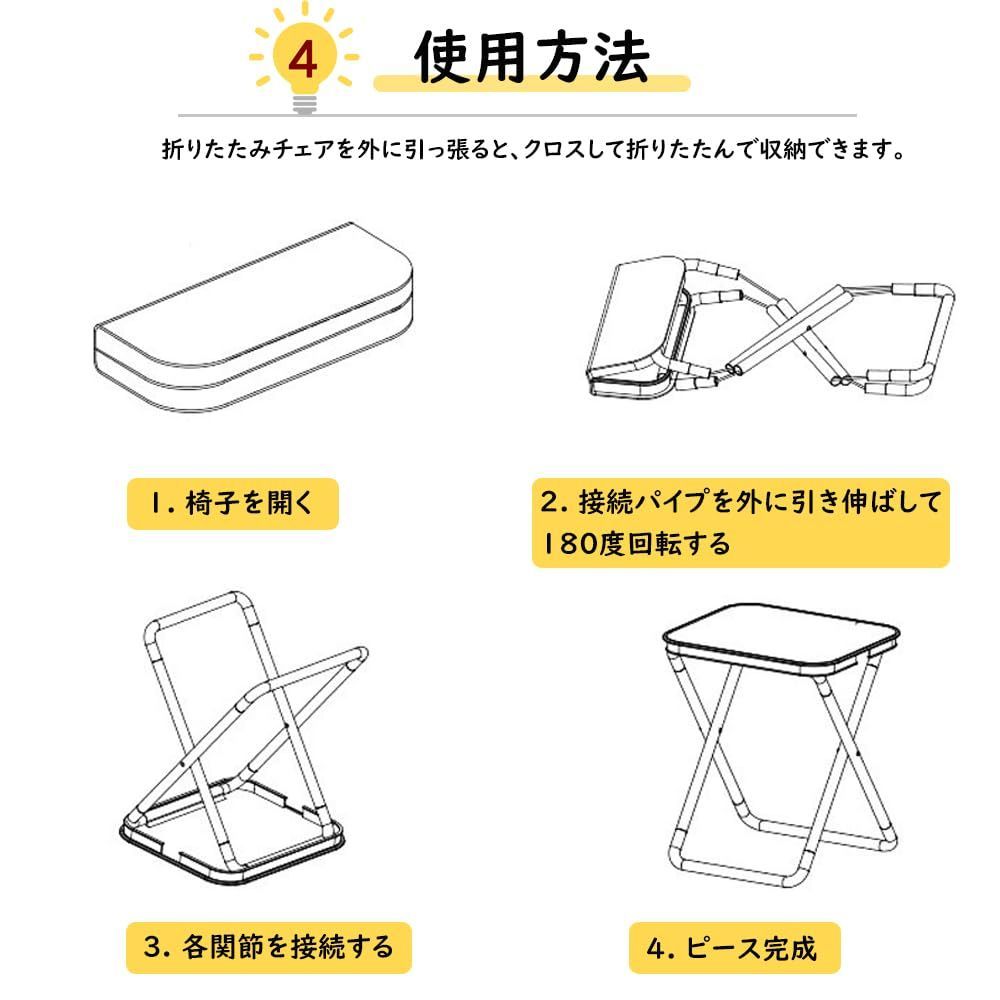 4 使用方法

折りたたみチェアを外に引っ張ると、クロスして折りたたんで収納できます。

1. 椅子を開く

2. 接続パイプを外に引き伸ばして180度回転する

3. 各関節を接続する

4. ピース完成