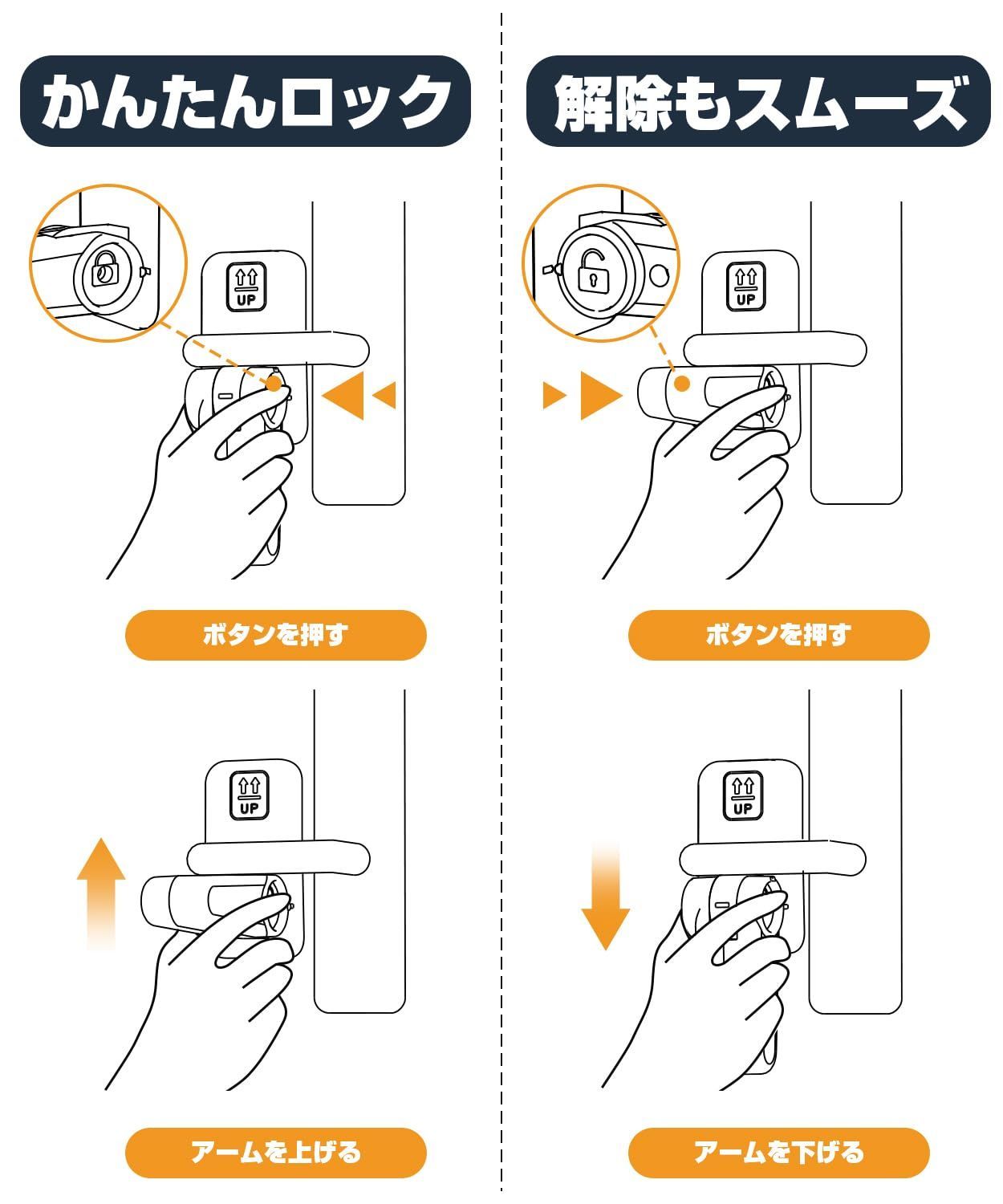 かんたんロック

UP

ボタンを押す

UP

アームを上げる

解除もスムーズ

UP

ボタンを押す

UP

アームを下げる