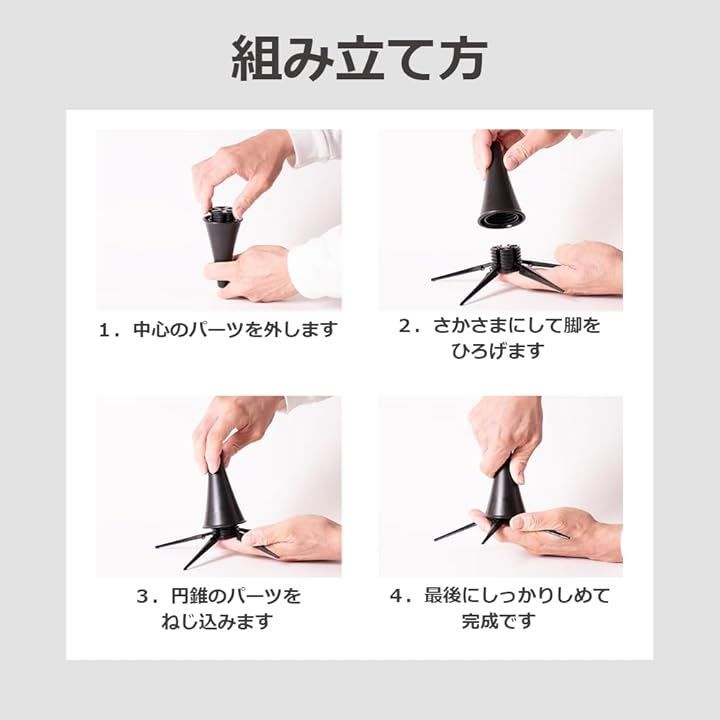 組み立て方

1．中心のパーツを外します

2．さかさまにして脚をひろげます

3．円錐のパーツをねじ込みます

4．最後にしっかりしめて完成です