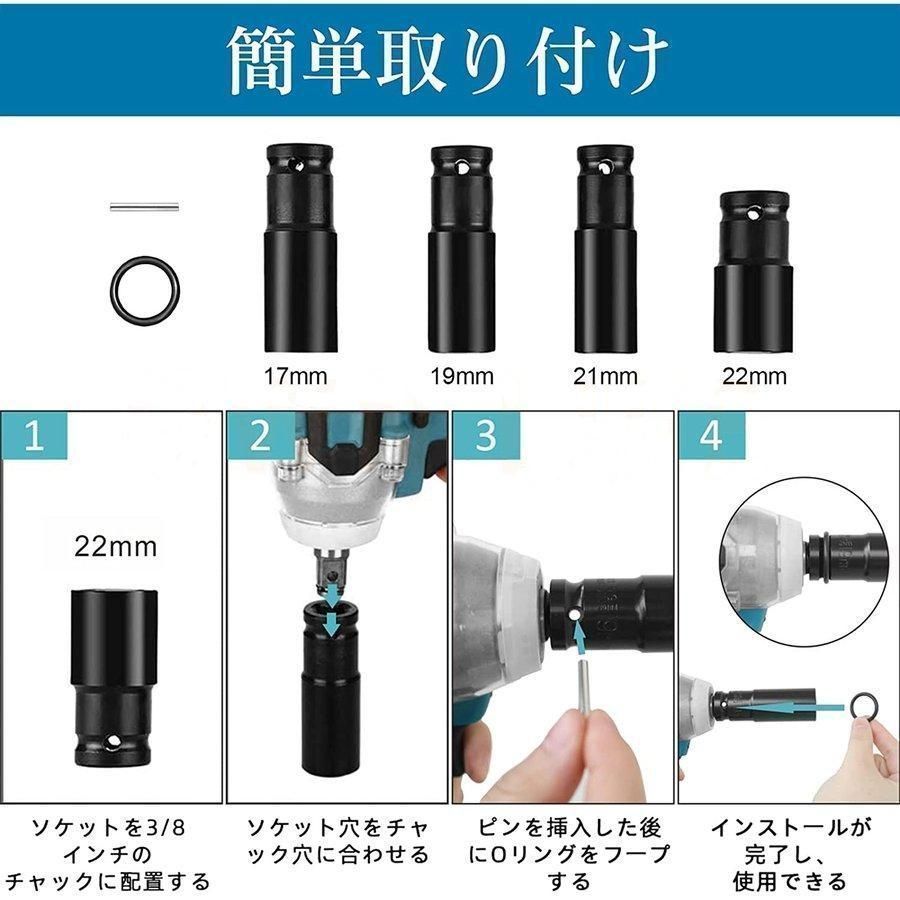 簡単取り付け

17mm
19mm
21mm
22mm

1
22mm
ソケットを3/8インチのチャックに配置する

2
ソケット穴をチャック穴に合わせる

3
ピンを挿入した後にOリングをフープする

4
インストールが完了し、使用できる